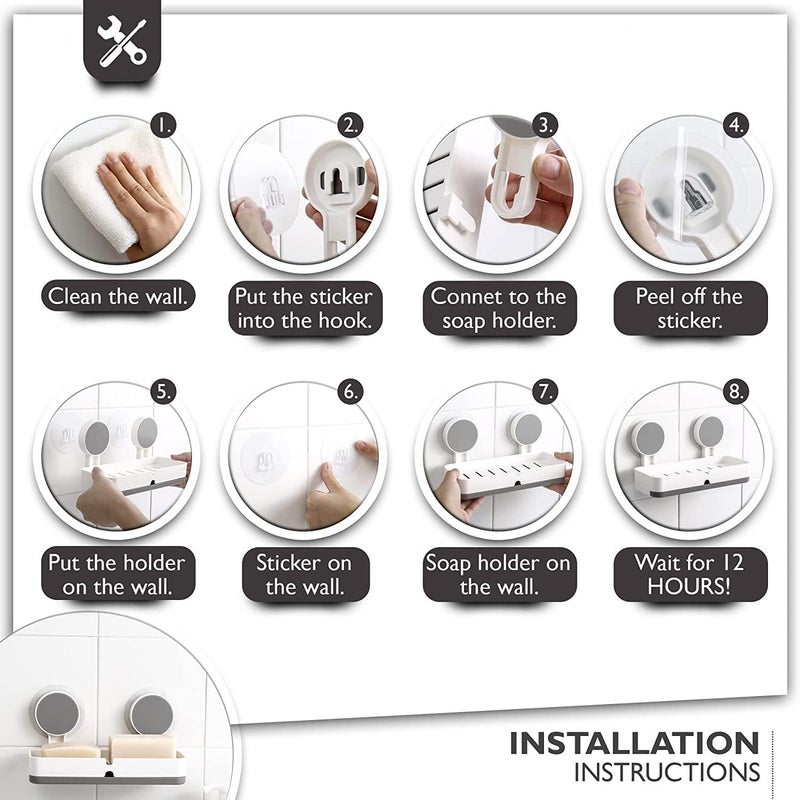 1.
Clean the wall.

2.
Put the sticker into the hook.

3.
Connet to the soap holder.

4.
Peel off the sticker.

5.
Put the holder on the wall.

6.
Sticker on the wall.

7.
Soap holder on the wall.

8.
Wait for 12 HOURS!

INSTALLATION
INSTRUCTIONS