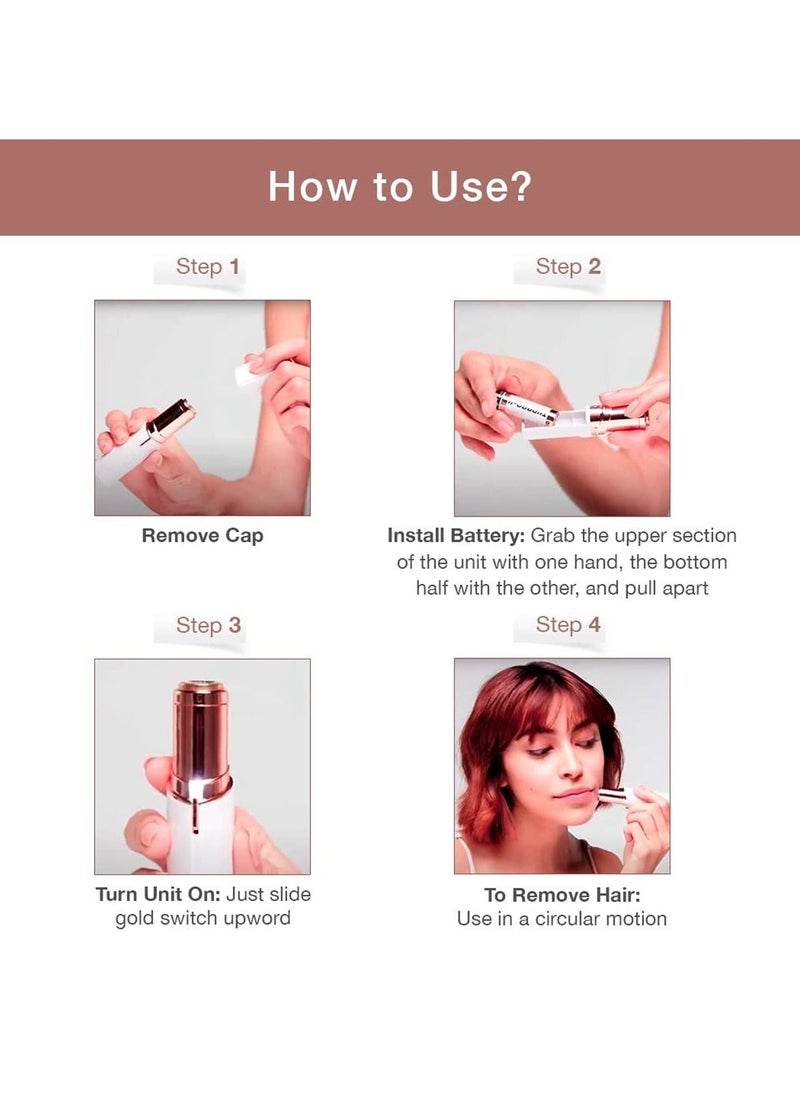 How to Use?

Step 1

Remove Cap

Step 2

Install Battery: Grab the upper section of the unit with one hand, the bottom half with the other, and pull apart

Step 3

Turn Unit On: Just slide gold switch upword

Step 4

To Remove Hair: Use in a circular motion