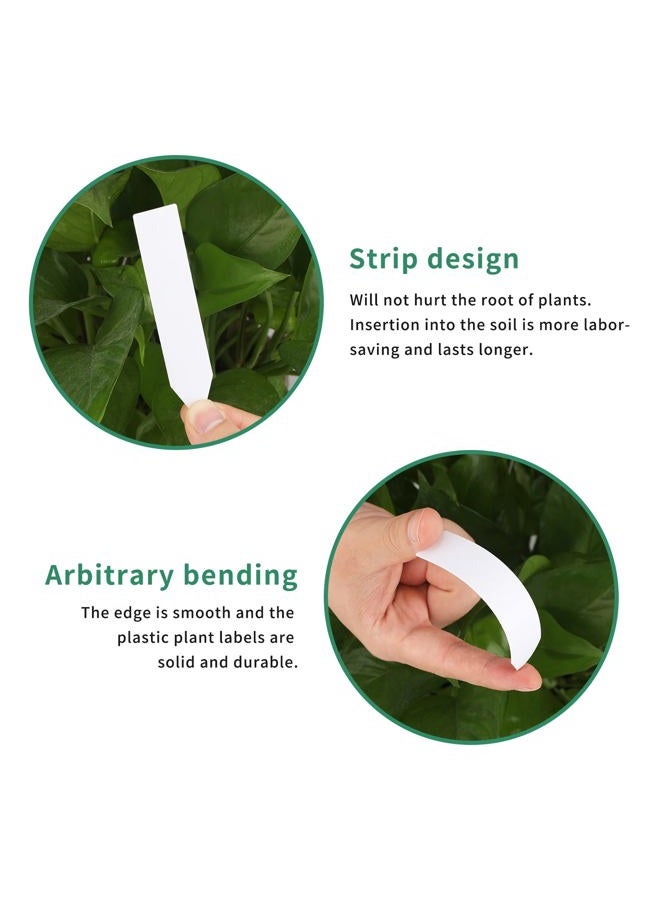 Strip design

Will not hurt the root of plants. Insertion into the soil is more labor-saving and lasts longer.

Arbitrary bending

The edge is smooth and the plastic plant labels are solid and durable.