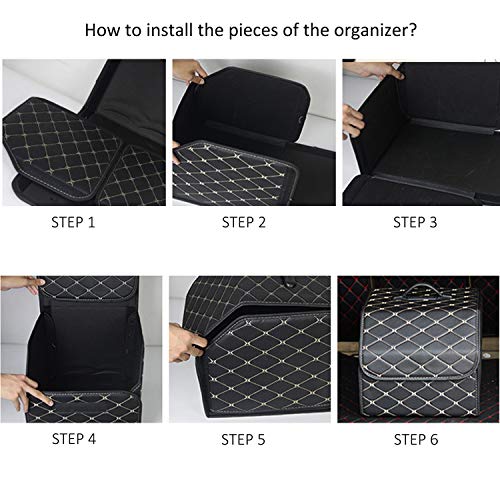 How to install the pieces of the organizer?

STEP 1

STEP 2

STEP 3

STEP 4

STEP 5

STEP 6