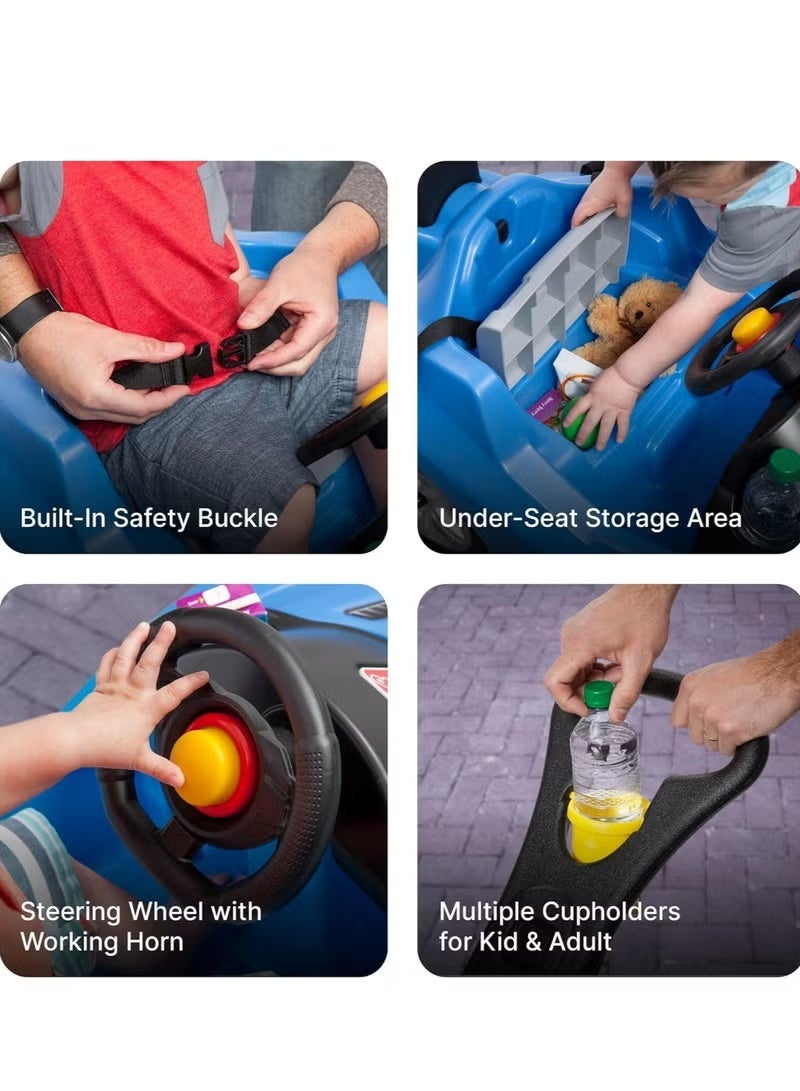 Built-In Safety Buckle

Under-Seat Storage Area

Steering Wheel with Working Horn

Multiple Cupholders for Kid & Adult