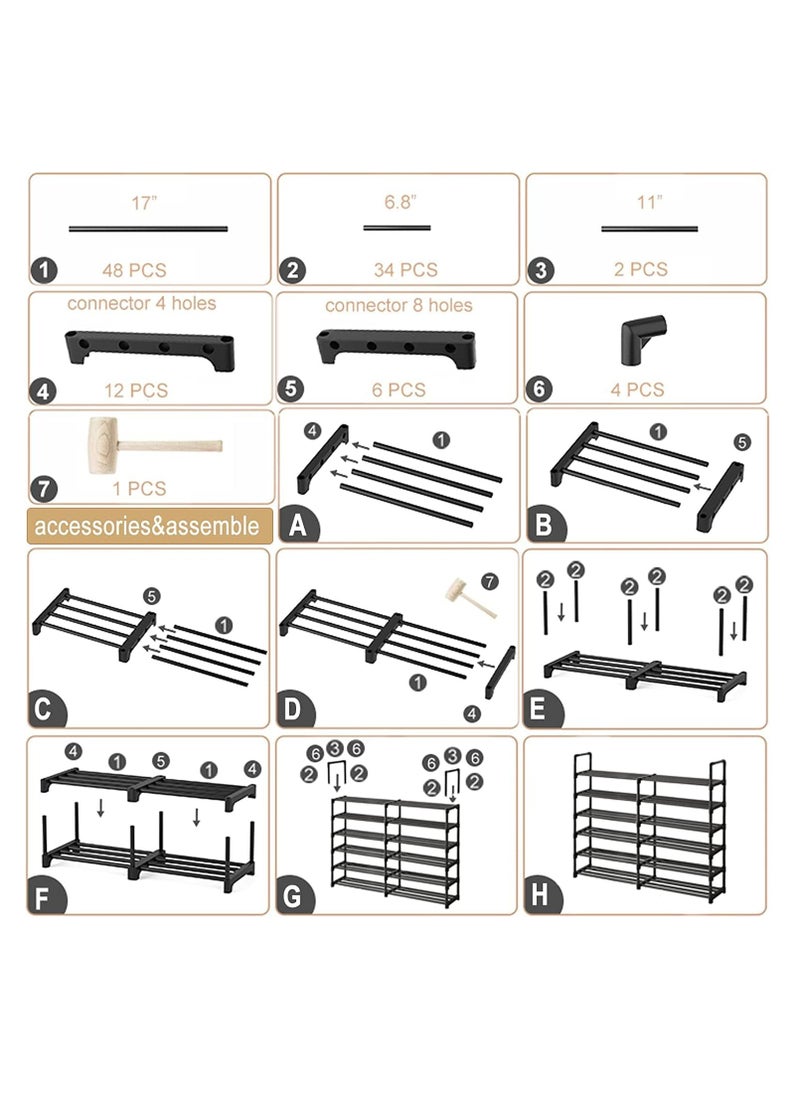 17"
1
48 PCS

6.8"
2
34 PCS

11"
3
2 PCS

connector 4 holes
4
12 PCS

connector 8 holes
5
6 PCS

6
4 PCS

7
1 PCS

accessories&assemble

4
1
A

1
5
B

5
1
C

7
1
4
D

2 2 2 2 2 2
E

4 1 5 1 4
F

6 3 6
2 2
6 3 6
2 2
G

H