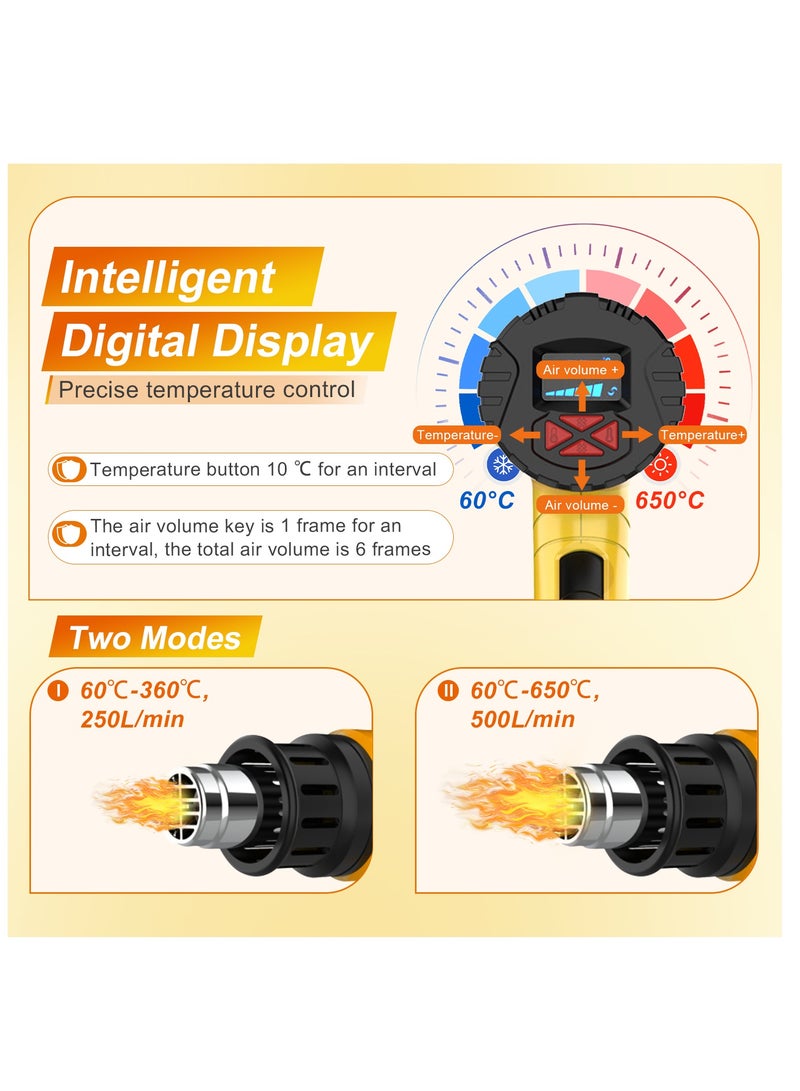 Intelligent

Digital Display

Precise temperature control

Temperature button 10 ℃ for an interval

The air volume key is 1 frame for an interval, the total air volume is 6 frames

Air volume +

Temperature-

Temperature+

Air volume -

60°C

650°C

Two Modes

I 60℃-360℃, 250L/min

II 60℃-650℃, 500L/min