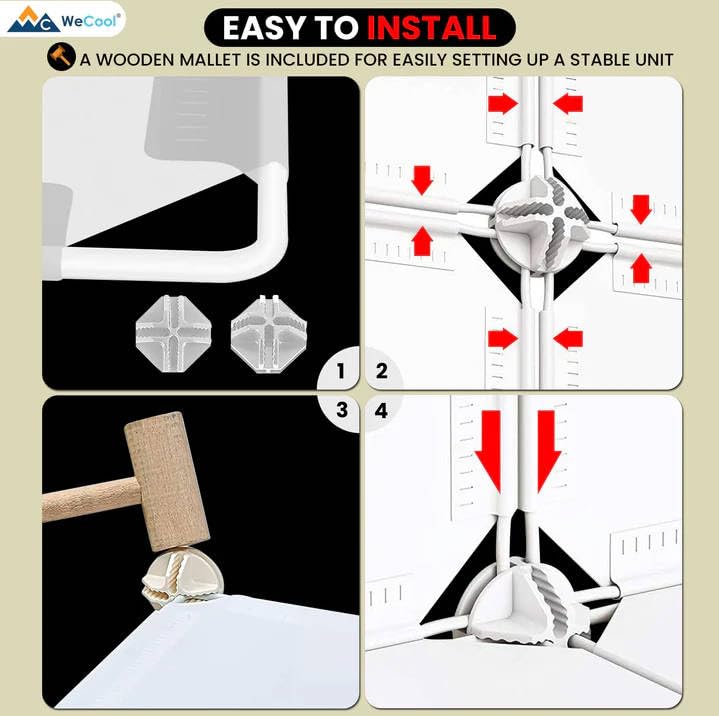 WeCool®

EASY TO INSTALL

A WOODEN MALLET IS INCLUDED FOR EASILY SETTING UP A STABLE UNIT

1

2

3

4