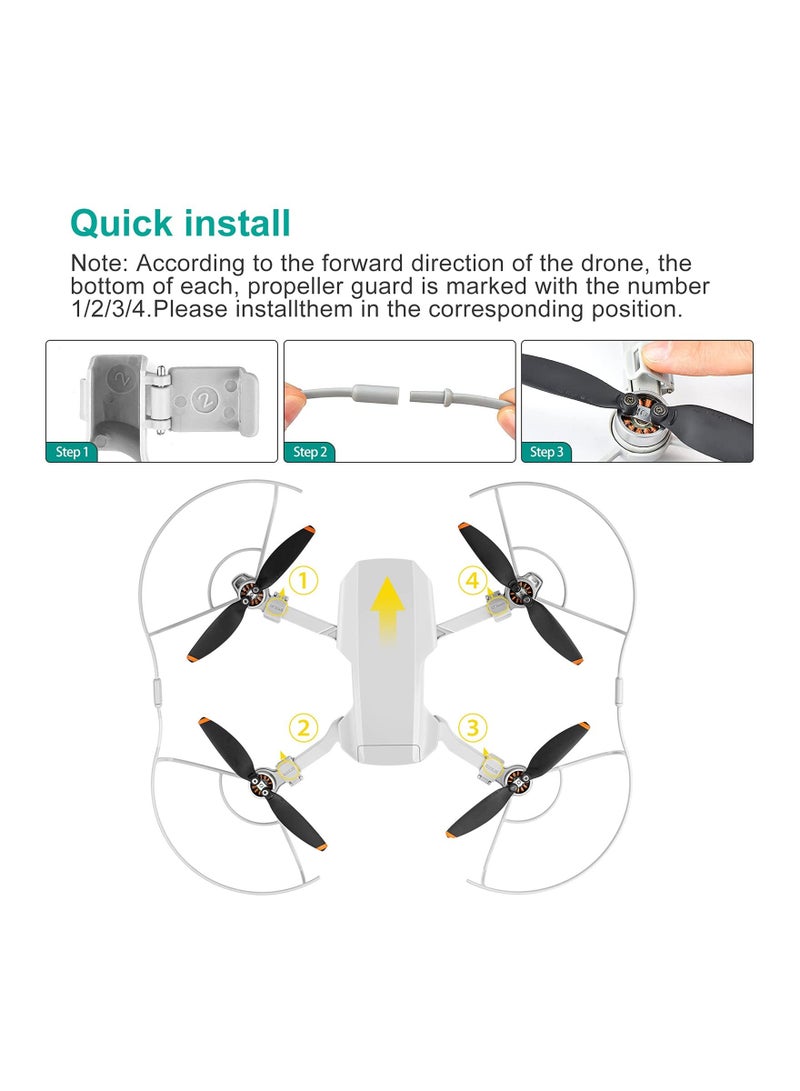 Quick install

Note: According to the forward direction of the drone, the bottom of each, propeller guard is marked with the number 1/2/3/4.Please installthem in the corresponding position.

2

2

Step 1

Step 2

Step 3

①

④

②

③