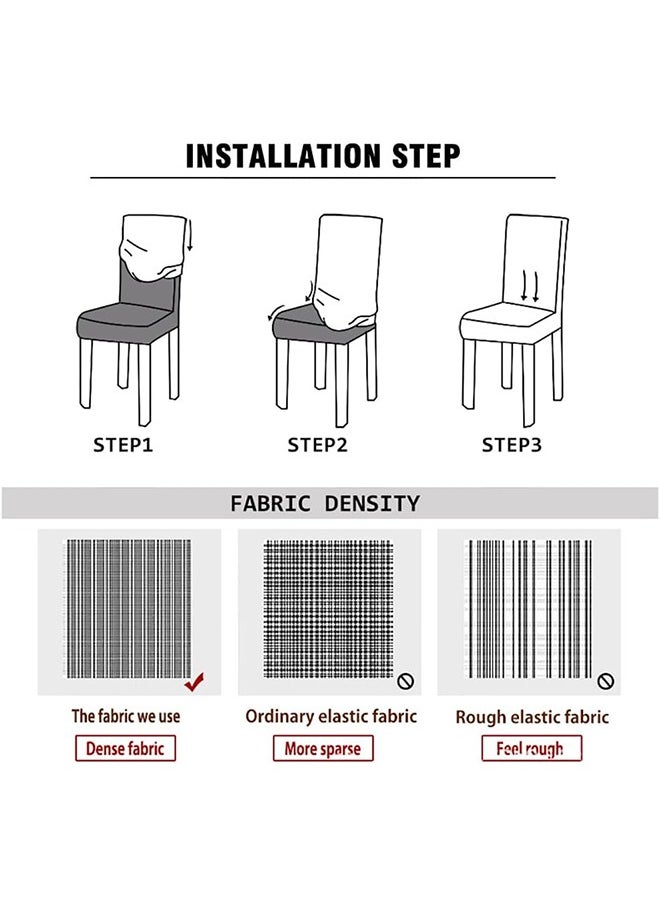 INSTALLATION STEP

STEP1

STEP2

STEP3

FABRIC DENSITY

The fabric we use

Dense fabric

Ordinary elastic fabric

More sparse

Rough elastic fabric

Feel rough