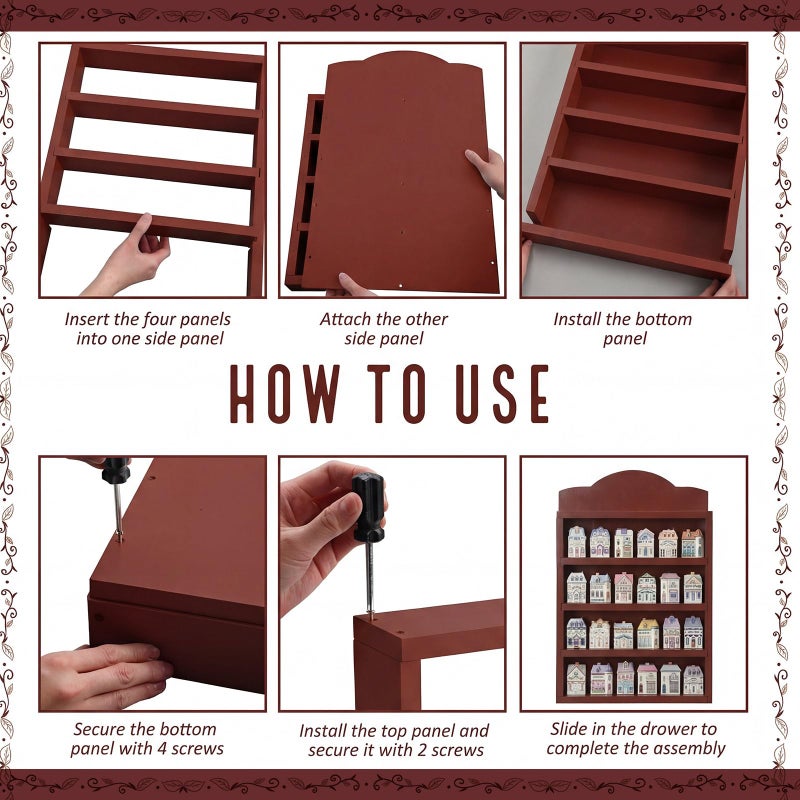 Insert the four panels into one side panel

Attach the other side panel

Install the bottom panel

HOW TO USE

Secure the bottom panel with 4 screws

Install the top panel and secure it with 2 screws

Slide in the drower to complete the assembly