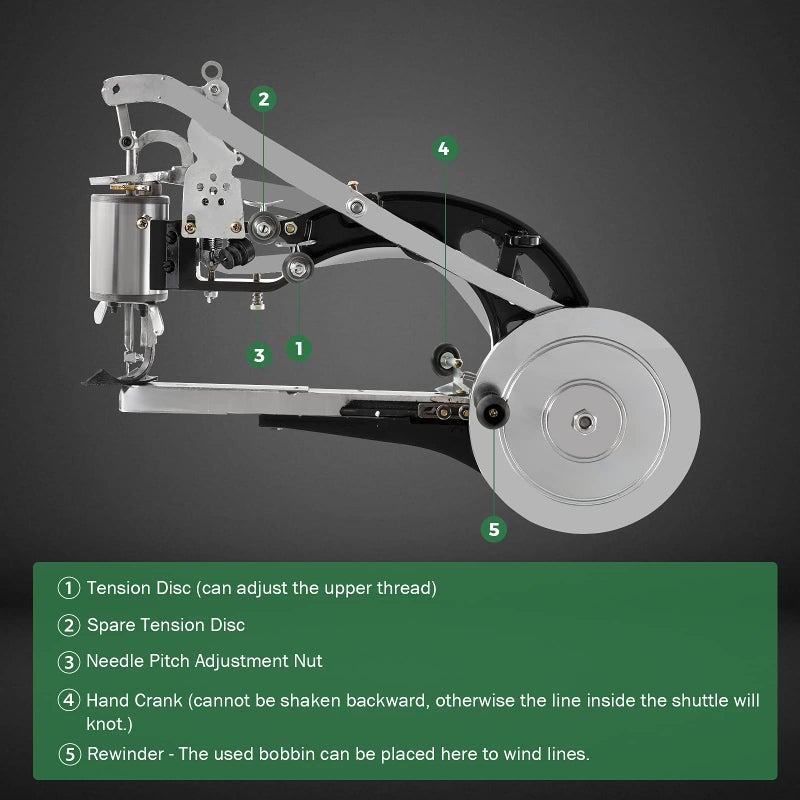 2
4
3
1
5

① Tension Disc (can adjust the upper thread)

② Spare Tension Disc

③ Needle Pitch Adjustment Nut

④ Hand Crank (cannot be shaken backward, otherwise the line inside the shuttle will knot.)

⑤ Rewinder - The used bobbin can be placed here to wind lines.