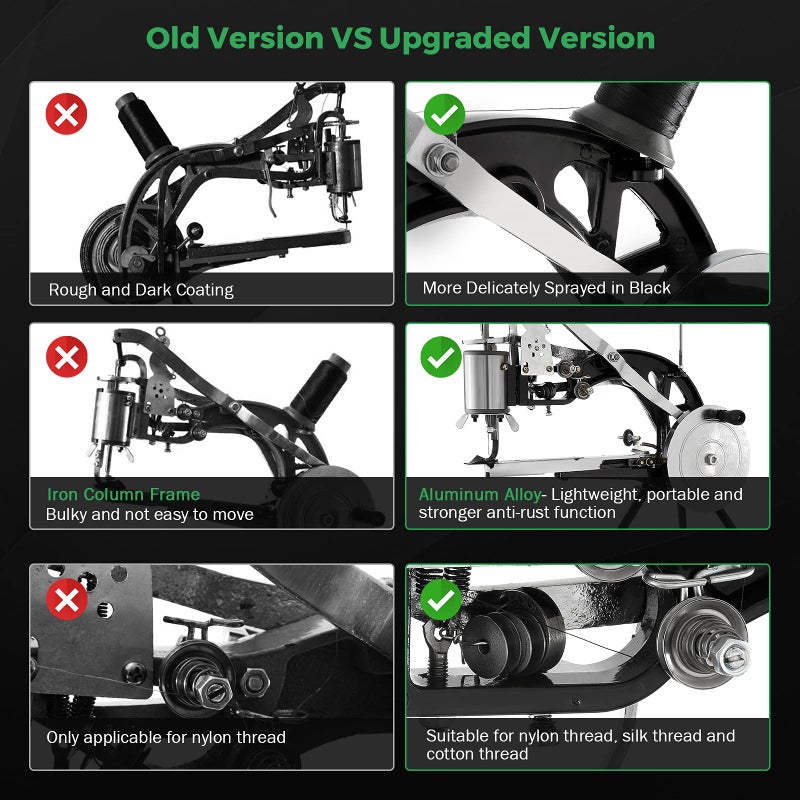 Old Version VS Upgraded Version

Rough and Dark Coating

More Delicately Sprayed in Black

Iron Column Frame
Bulky and not easy to move

Aluminum Alloy- Lightweight, portable and stronger anti-rust function

Only applicable for nylon thread

Suitable for nylon thread, silk thread and cotton thread