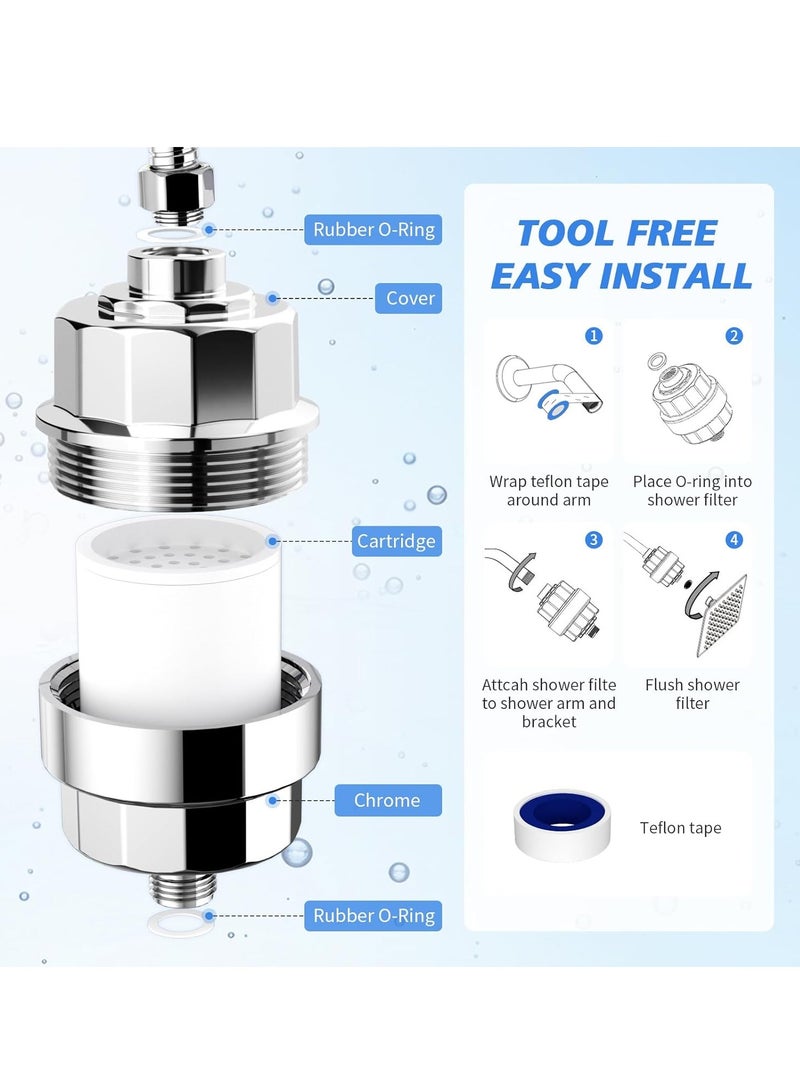 Rubber O-Ring

Cover

Cartridge

Chrome

Rubber O-Ring

TOOL FREE EASY INSTALL

1

Wrap teflon tape around arm

2

Place O-ring into shower filter

3

Attcah shower filte to shower arm and bracket

4

Flush shower filter

Teflon tape