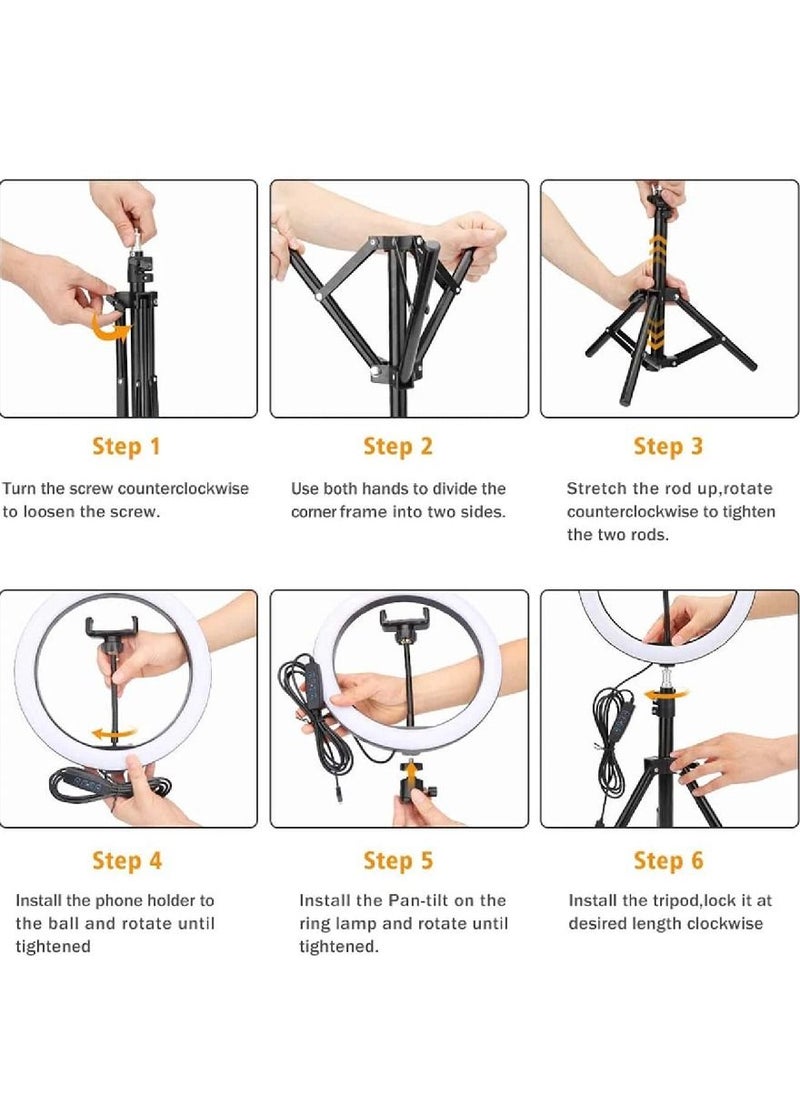 Step 1

Turn the screw counterclockwise to loosen the screw.

Step 2

Use both hands to divide the corner frame into two sides.

Step 3

Stretch the rod up,rotate counterclockwise to tighten the two rods.

Step 4

Install the phone holder to the ball and rotate until tightened

Step 5

Install the Pan-tilt on the ring lamp and rotate until tightened.

Step 6

Install the tripod,lock it at desired length clockwise