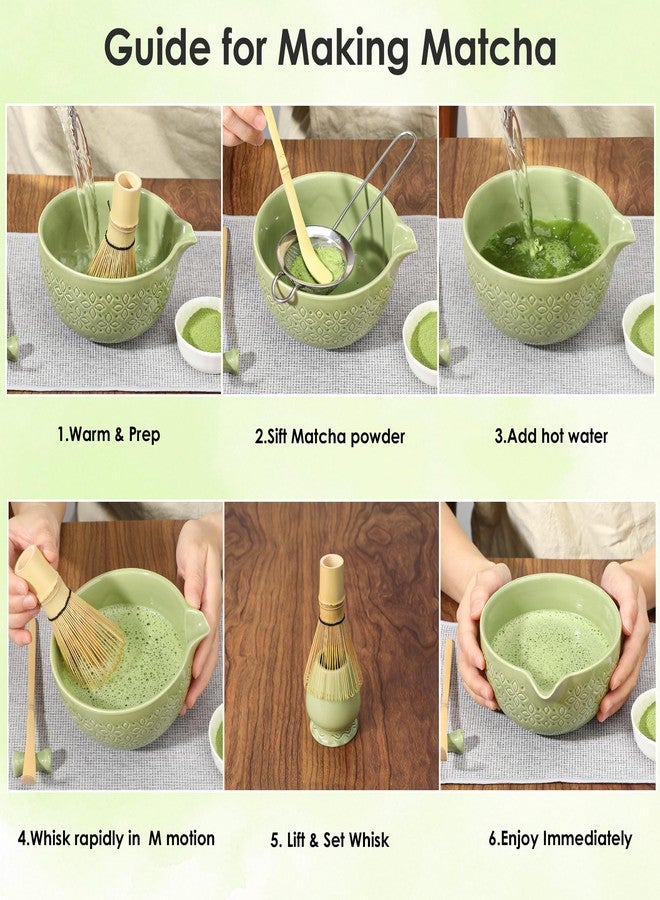 Guide for Making Matcha

1.Warm & Prep

2.Sift Matcha powder

3.Add hot water

4.Whisk rapidly in M motion

5. Lift & Set Whisk

6.Enjoy Immediately