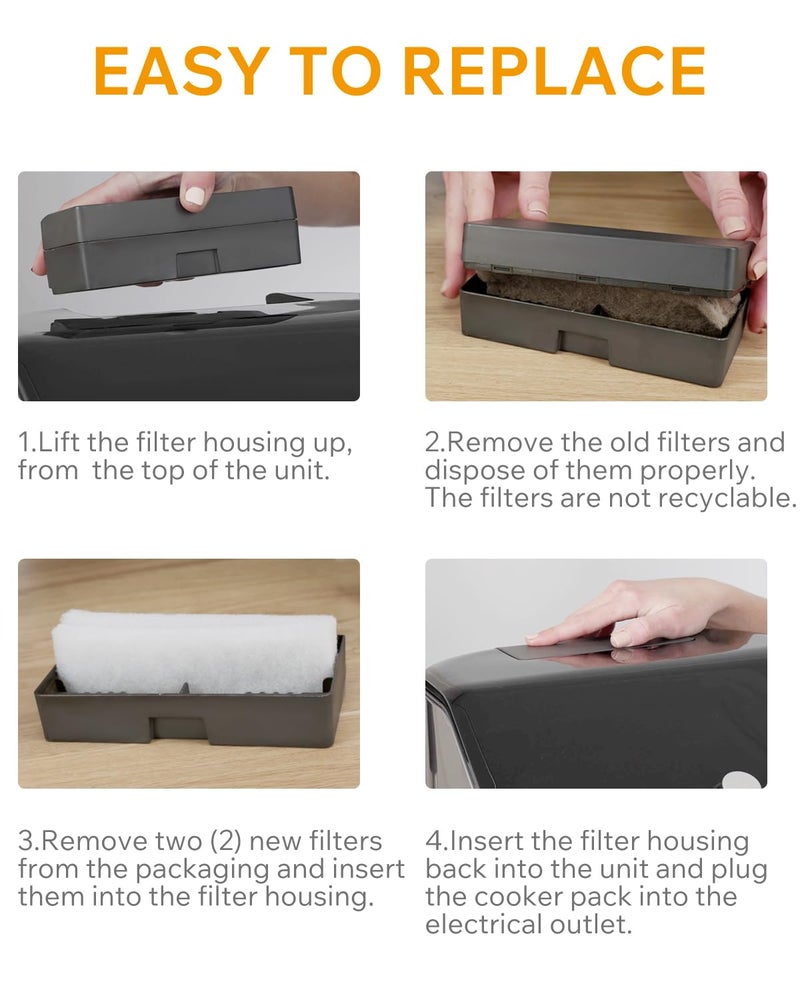 EASY TO REPLACE

1.Lift the filter housing up, from the top of the unit.

2.Remove the old filters and dispose of them properly. The filters are not recyclable.

3.Remove two (2) new filters from the packaging and insert them into the filter housing.

4.Insert the filter housing back into the unit and plug the cooker pack into the electrical outlet.