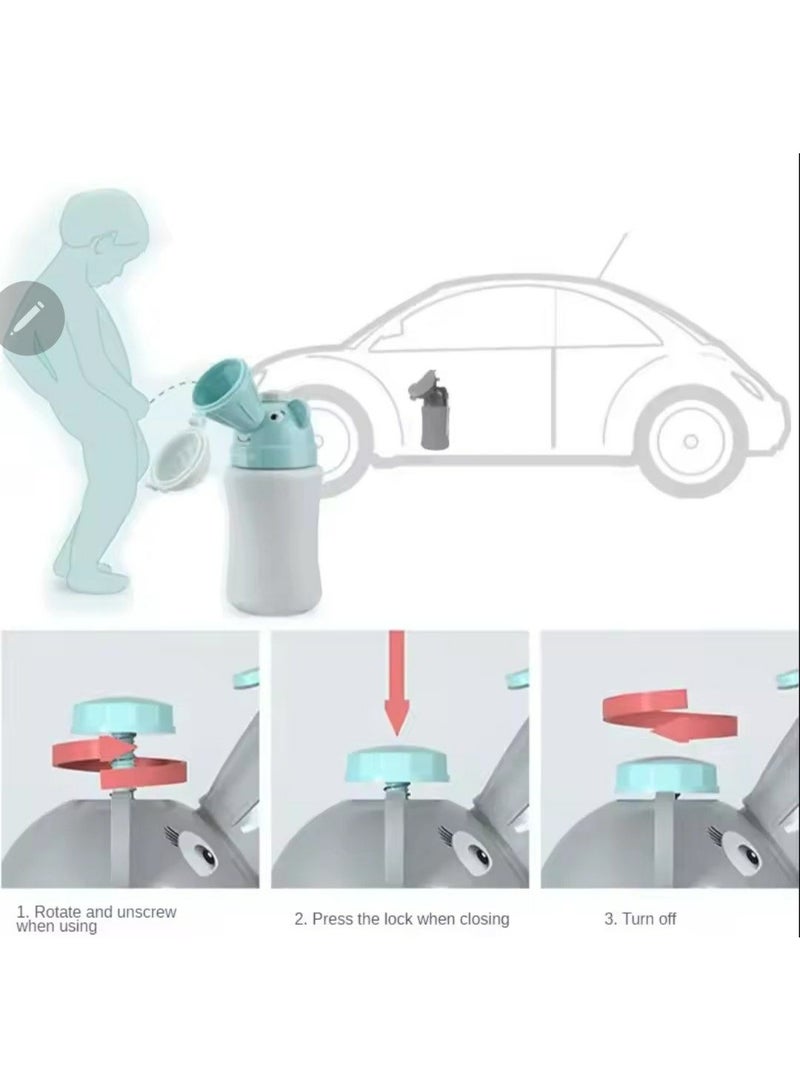 1. Rotate and unscrew when using

2. Press the lock when closing

3. Turn off