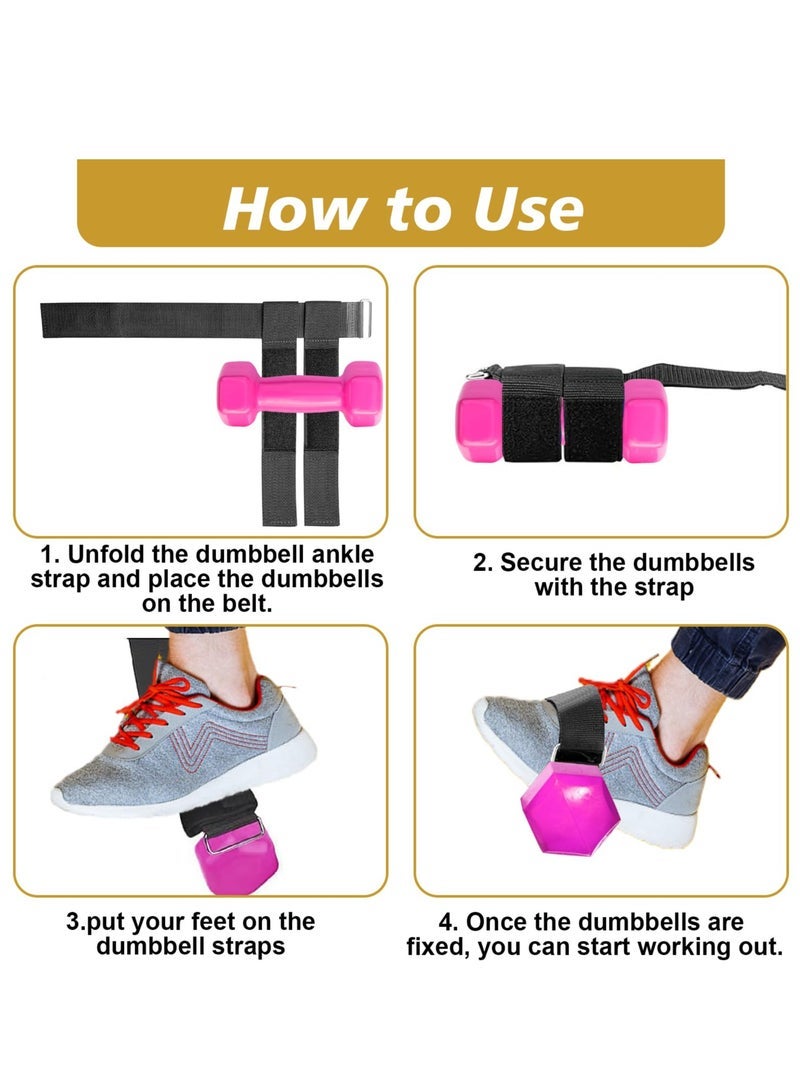 How to Use

1. Unfold the dumbbell ankle strap and place the dumbbells on the belt.

2. Secure the dumbbells with the strap

3.put your feet on the dumbbell straps

4. Once the dumbbells are fixed, you can start working out.