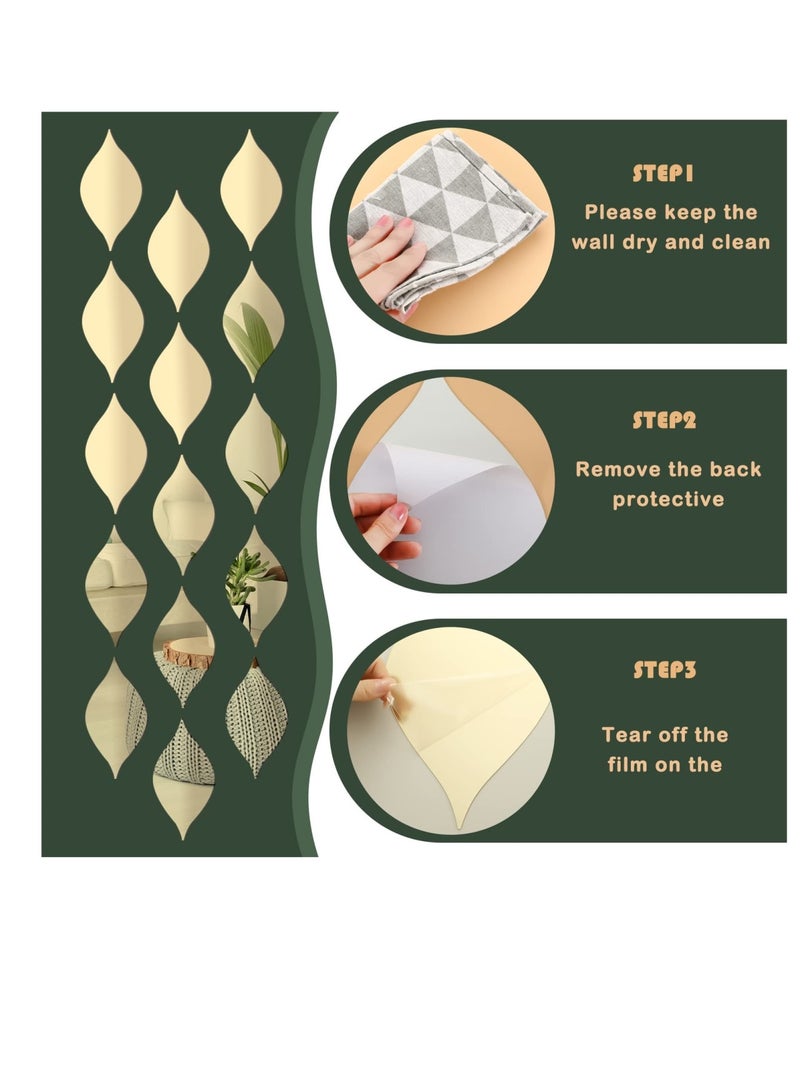 STEP1
Please keep the wall dry and clean

STEP2
Remove the back protective

STEP3
Tear off the film on the