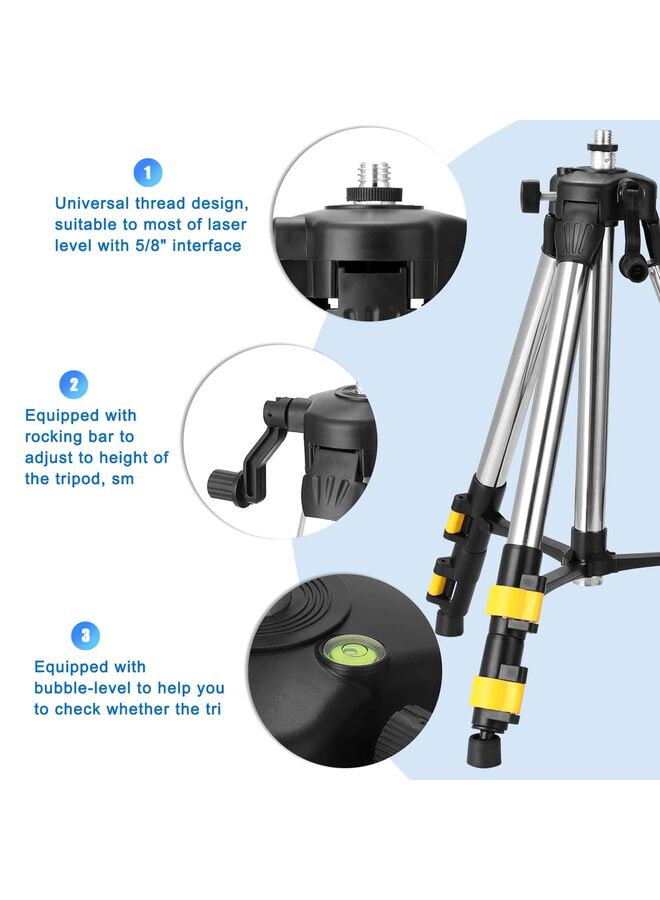 1

Universal thread design, suitable to most of laser level with 5/8" interface

2

Equipped with rocking bar to adjust to height of the tripod, sm

3

Equipped with bubble-level to help you to check whether the tri