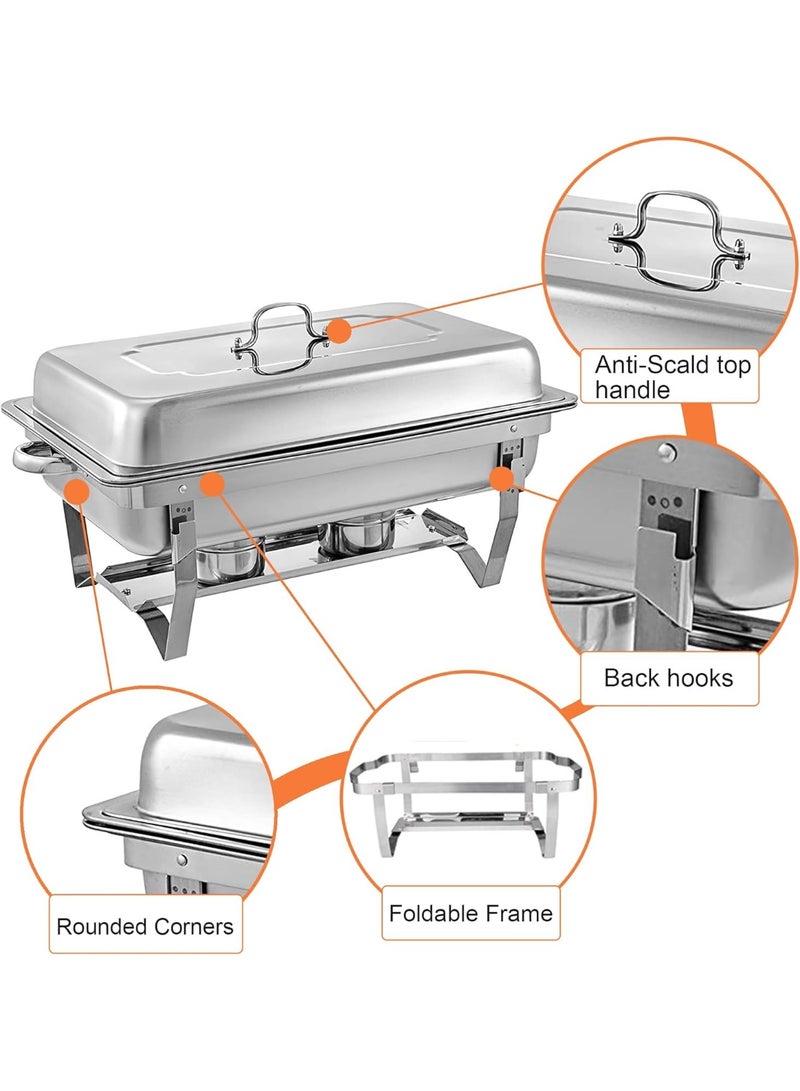 Anti-Scald top handle

Back hooks

Rounded Corners

Foldable Frame