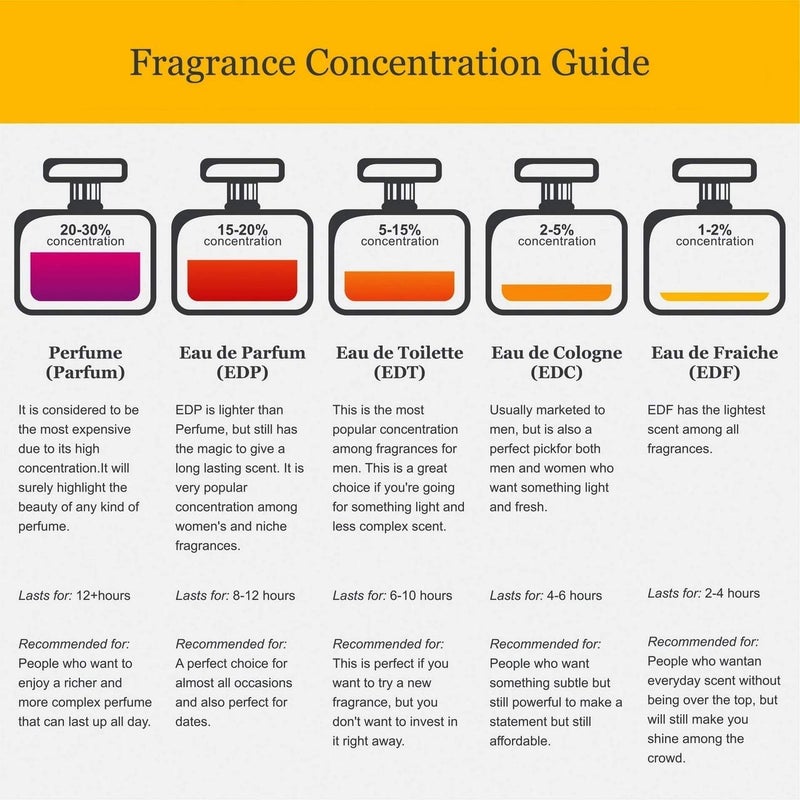 Fragrance Concentration Guide

20-30%
concentration

Perfume
(Parfum)

It is considered to be the most expensive due to its high concentration.It will surely highlight the beauty of any kind of perfume.

Lasts for: 12+hours

Recommended for:
People who want to enjoy a richer and more complex perfume that can last up all day.

15-20%
concentration

Eau de Parfum
(EDP)

EDP is lighter than Perfume, but still has the magic to give a long lasting scent. It is very popular concentration among women's and niche fragrances.

Lasts for: 8-12 hours

Recommended for:
A perfect choice for almost all occasions and also perfect for dates.

5-15%
concentration

Eau de Toilette
(EDT)

This is the most popular concentration among fragrances for men. This is a great choice if you're going for something light and less complex scent.

Lasts for: 6-10 hours

Recommended for:
This is perfect if you want to try a new fragrance, but you don't want to invest in it right away.

2-5%
concentration

Eau de Cologne
(EDC)

Usually marketed to men, but is also a perfect pickfor both men and women who want something light and fresh.

Lasts for: 4-6 hours

Recommended for:
People who want something subtle but still powerful to make a statement but still affordable.

1-2%
concentration

Eau de Fraiche
(EDF)

EDF has the lightest scent among all fragrances.

Lasts for: 2-4 hours

Recommended for:
People who wantan everyday scent without being over the top, but will still make you shine among the crowd.