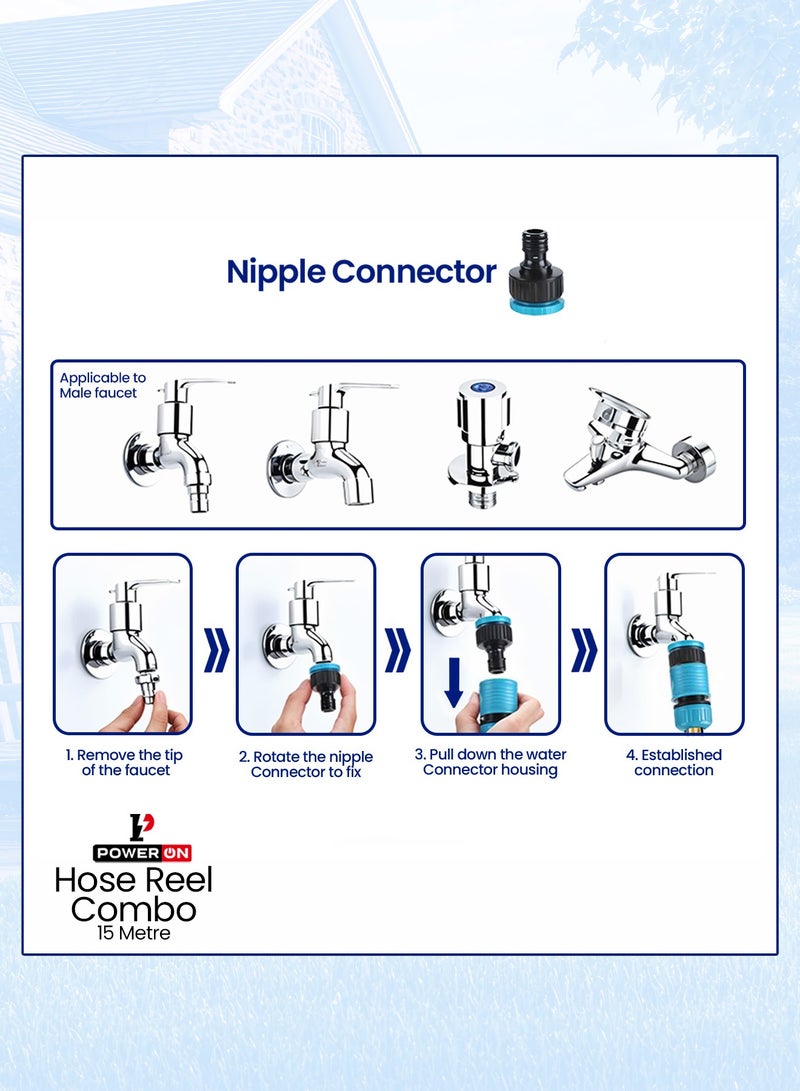 Nipple Connector

Applicable to Male faucet

1. Remove the tip of the faucet

2. Rotate the nipple Connector to fix

3. Pull down the water Connector housing

4. Established connection

POWER ON

Hose Reel Combo

15 Metre