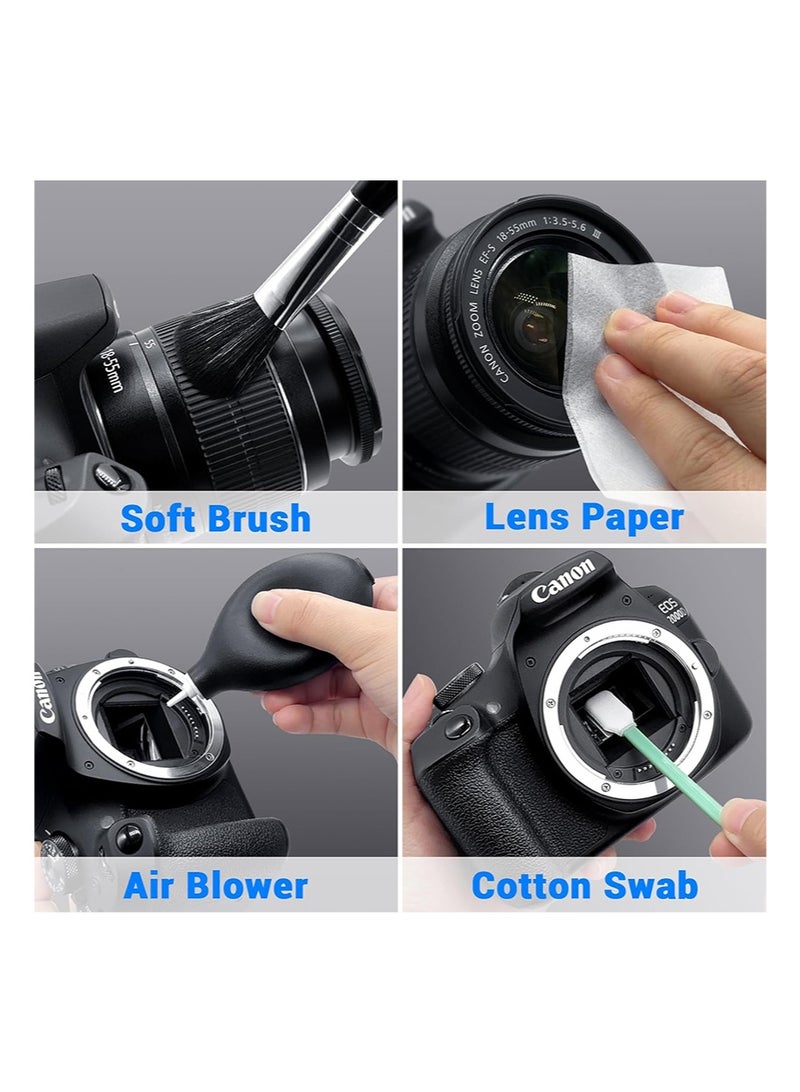 18-55mm

Soft Brush

CANON ZOOM LENS EF-S 18-55mm 1:3.5-5.6 III

Lens Paper

Canon

Air Blower

Canon
EOS 2000D

Cotton Swab