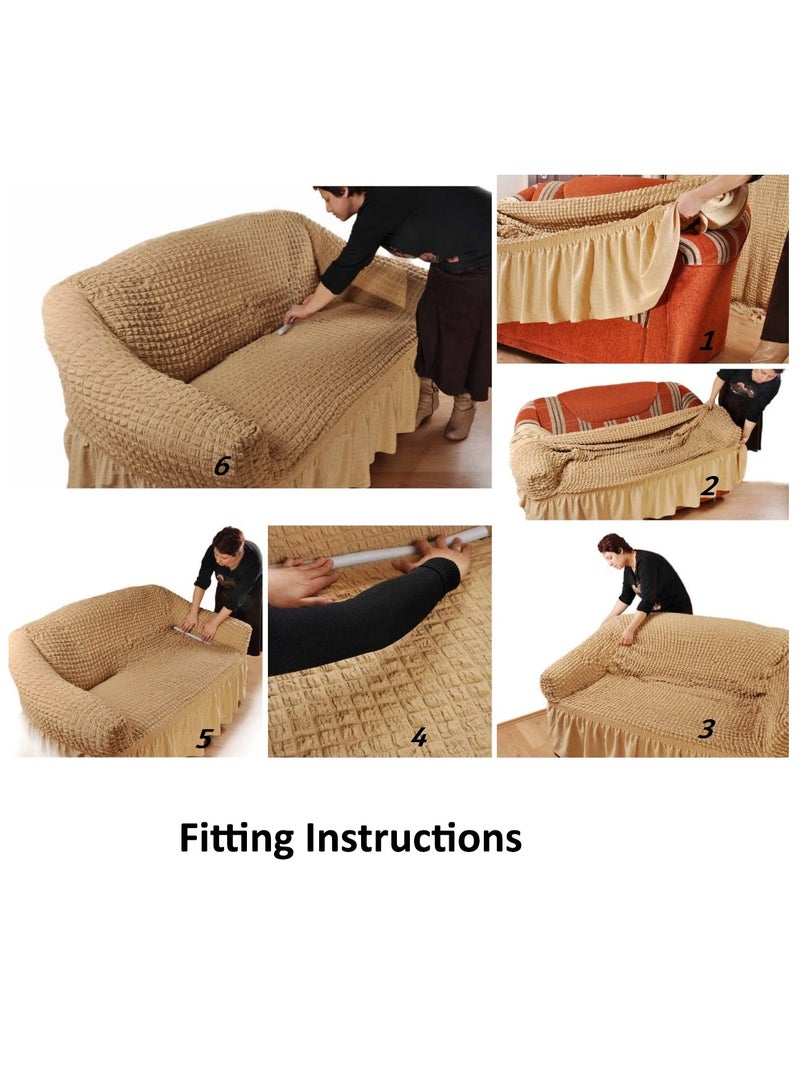 6

1

2

5

4

3

Fitting Instructions