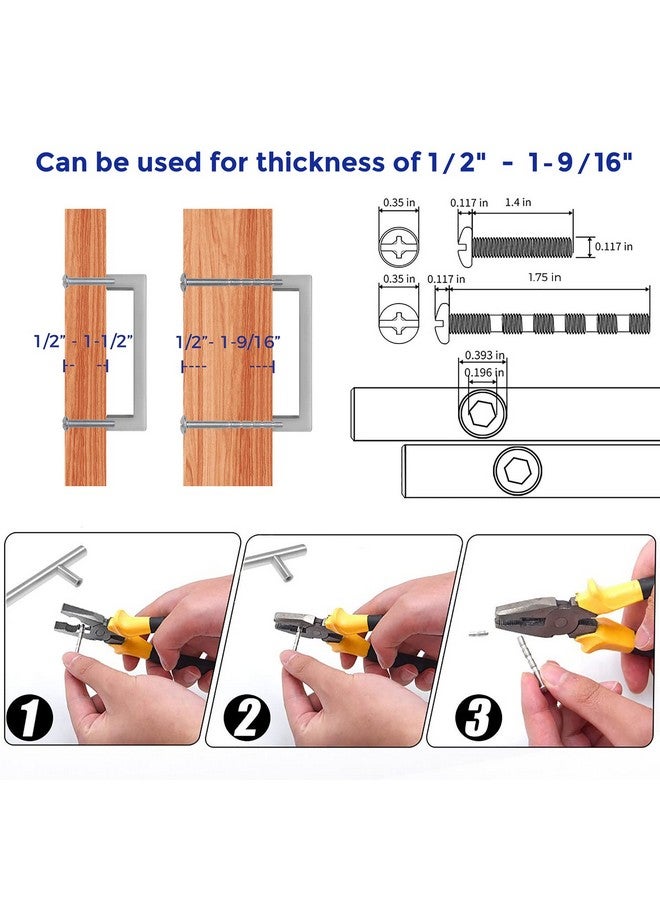 Can be used for thickness of 1/2"  -  1-9/16"

1/2" - 1-1/2"

1/2"- 1-9/16"

0.35 in

0.117 in

1.4 in

0.117 in

0.35 in

0.117 in

1.75 in

0.393 in

0.196 in

1

2

3