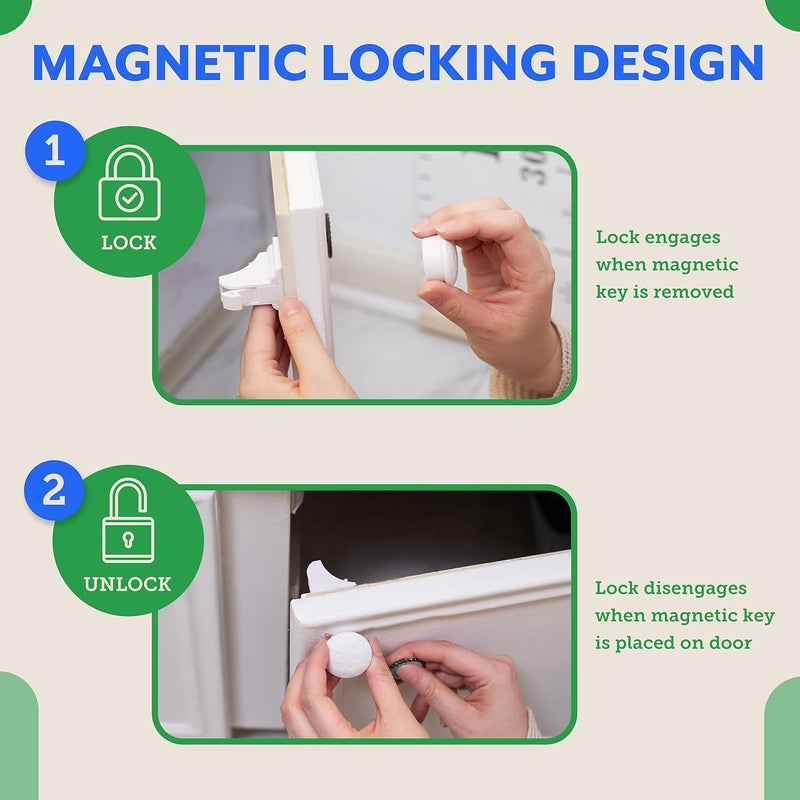 MAGNETIC LOCKING DESIGN

1

LOCK

Lock engages when magnetic key is removed

2

UNLOCK

Lock disengages when magnetic key is placed on door