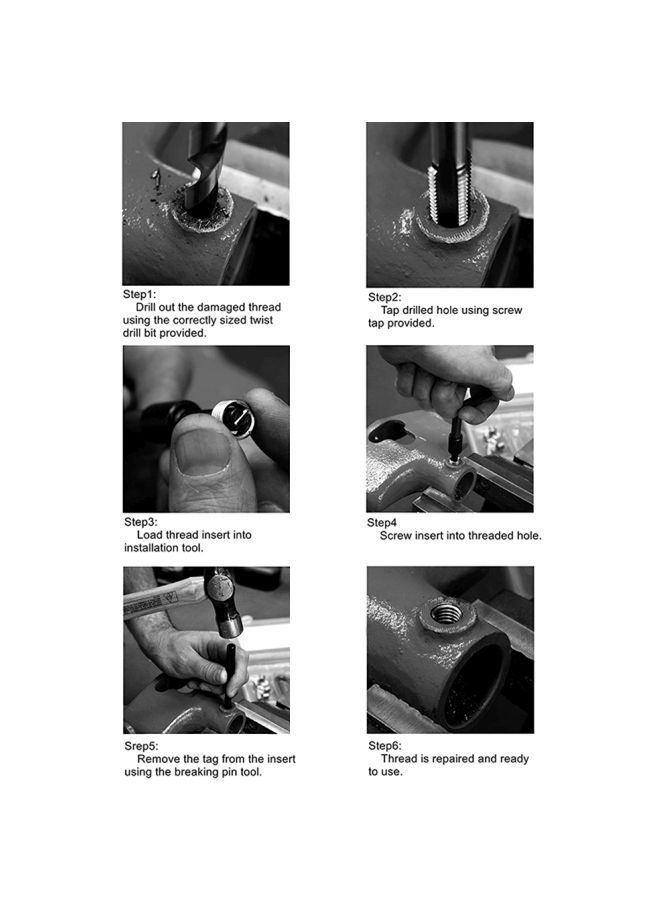 Step1:
Drill out the damaged thread using the correctly sized twist drill bit provided.

Step2:
Tap drilled hole using screw tap provided.

Step3:
Load thread insert into installation tool.

Step4
Screw insert into threaded hole.

Srep5:
Remove the tag from the insert using the breaking pin tool.

Step6:
Thread is repaired and ready to use.