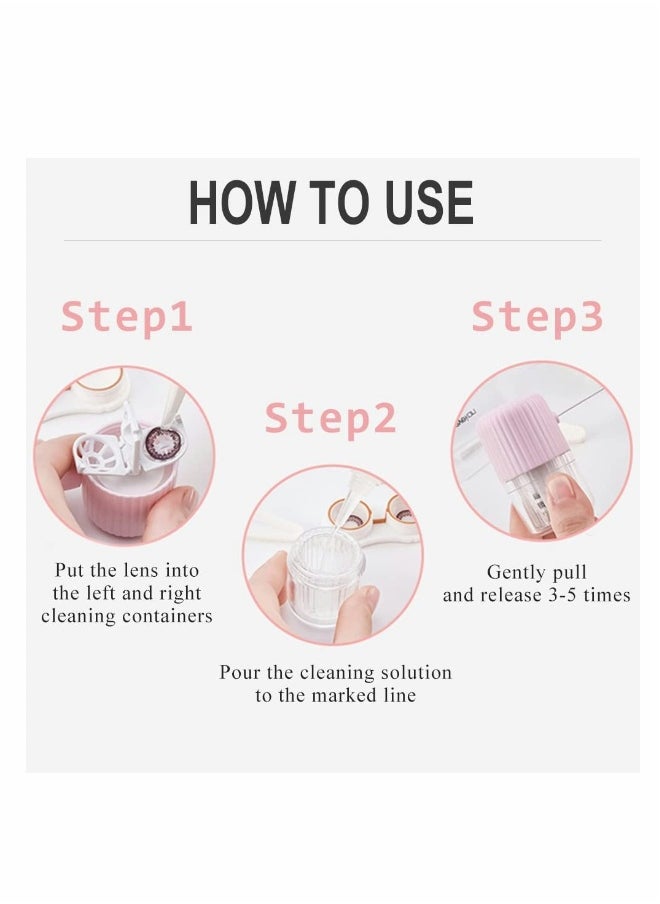 HOW TO USE

Step1

Put the lens into the left and right cleaning containers

Step2

Pour the cleaning solution to the marked line

Step3

Gently pull and release 3-5 times