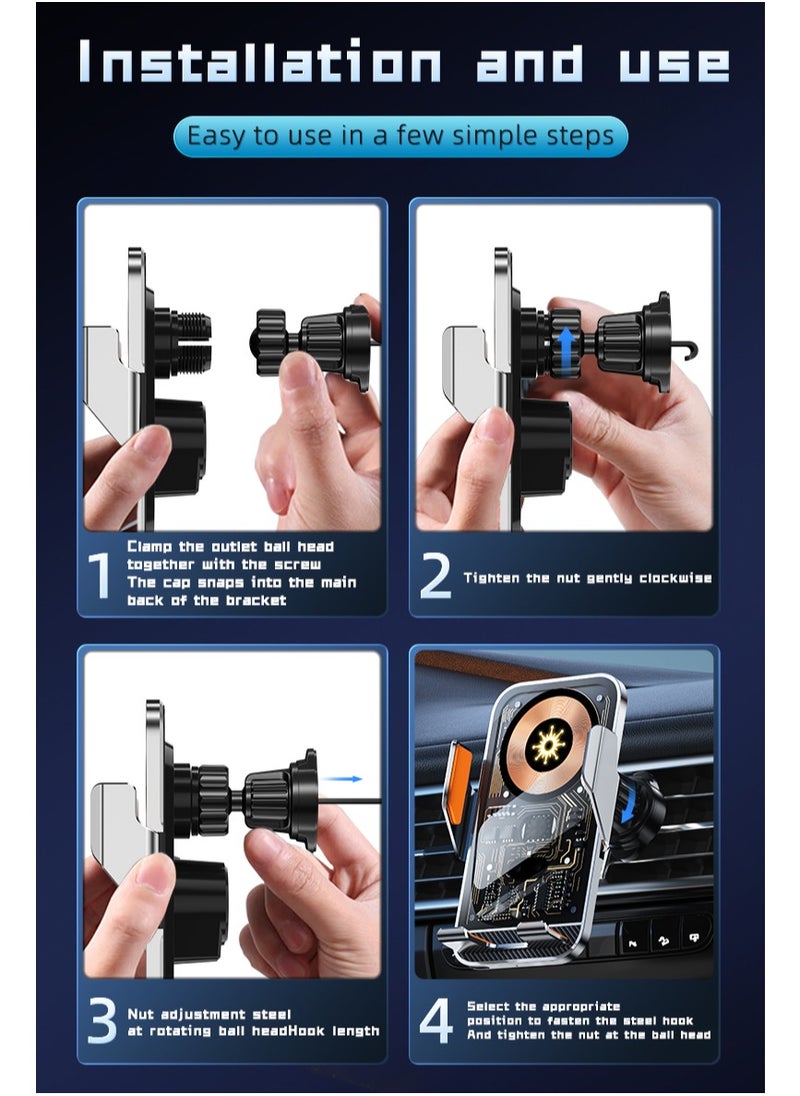 Installation and use

Easy to use in a few simple steps

1 Clamp the outlet ball head together with the screw The cap snaps into the main back of the bracket

2 Tighten the nut gently clockwise

3 Nut adjustment steel at rotating ball headHook length

4 Select the appropriate position to fasten the steel hook And tighten the nut at the ball head