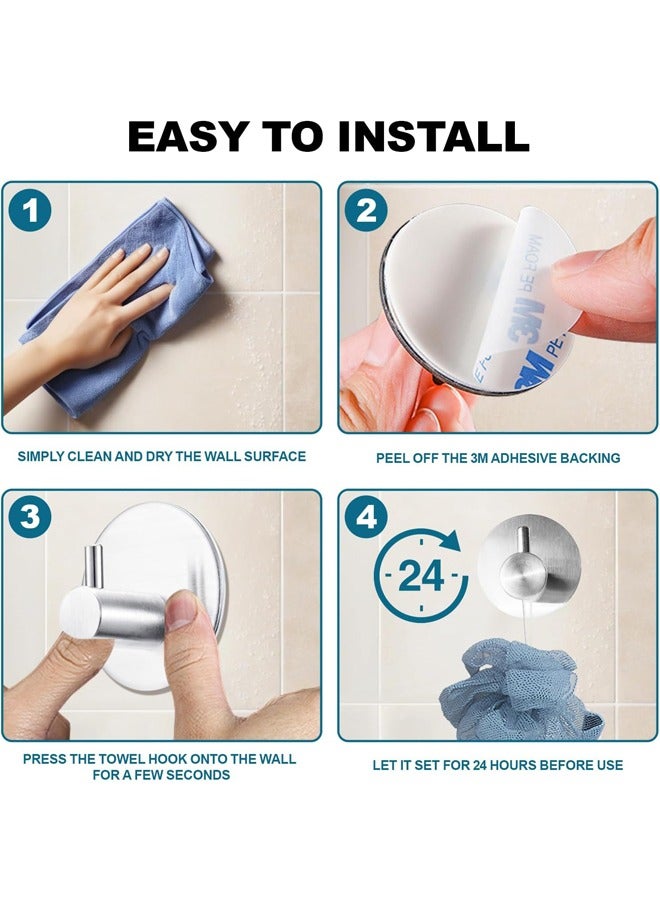 EASY TO INSTALL

1

SIMPLY CLEAN AND DRY THE WALL SURFACE

2

3M PE FOAM

3M PE

PEEL OFF THE 3M ADHESIVE BACKING

3

PRESS THE TOWEL HOOK ONTO THE WALL FOR A FEW SECONDS

4

24

LET IT SET FOR 24 HOURS BEFORE USE