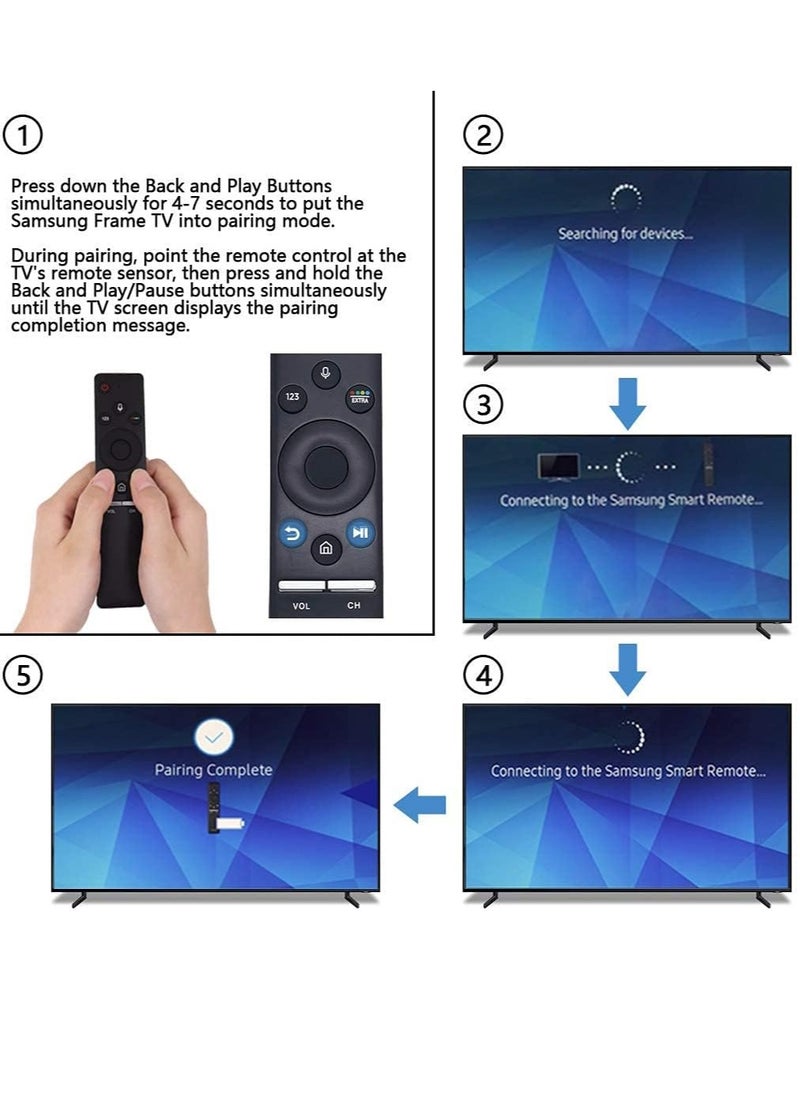 ①

Press down the Back and Play Buttons simultaneously for 4-7 seconds to put the Samsung Frame TV into pairing mode.

During pairing, point the remote control at the TV's remote sensor, then press and hold the Back and Play/Pause buttons simultaneously until the TV screen displays the pairing completion message.

123

EXTRA

VOL

CH

②

Searching for devices...

③

Connecting to the Samsung Smart Remote...

④

Connecting to the Samsung Smart Remote...

⑤

Pairing Complete