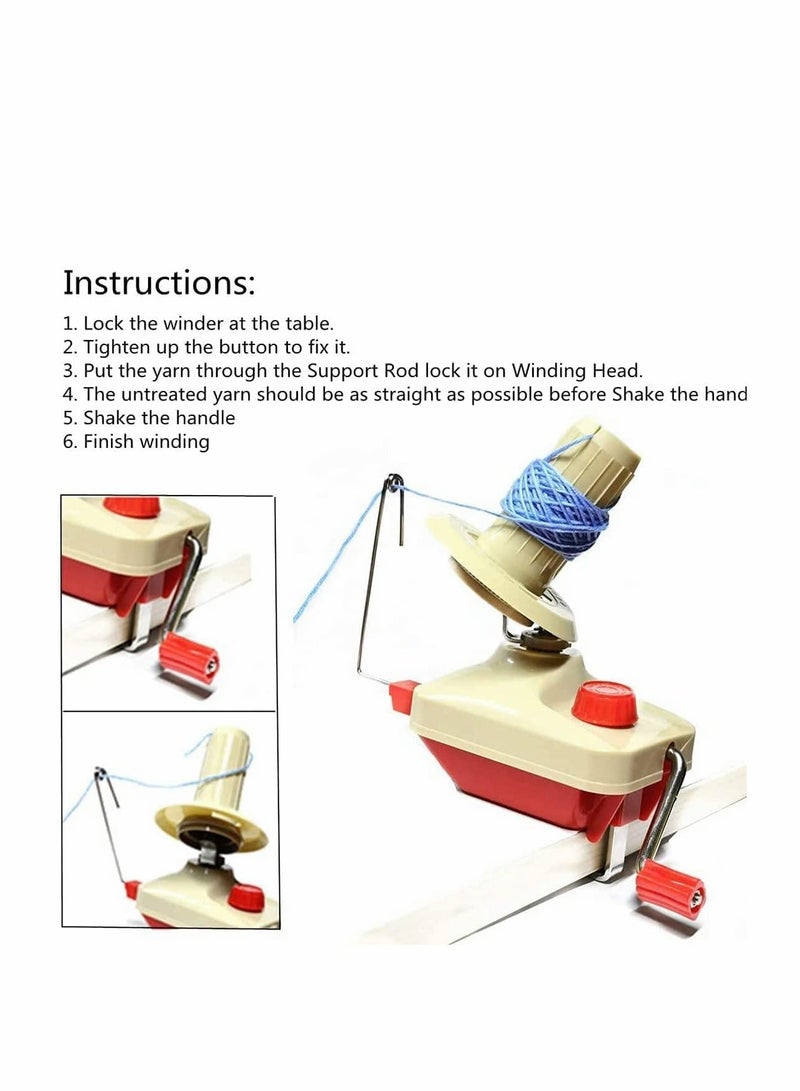 Instructions:

1. Lock the winder at the table.
2. Tighten up the button to fix it.
3. Put the yarn through the Support Rod lock it on Winding Head.
4. The untreated yarn should be as straight as possible before Shake the hand
5. Shake the handle
6. Finish winding