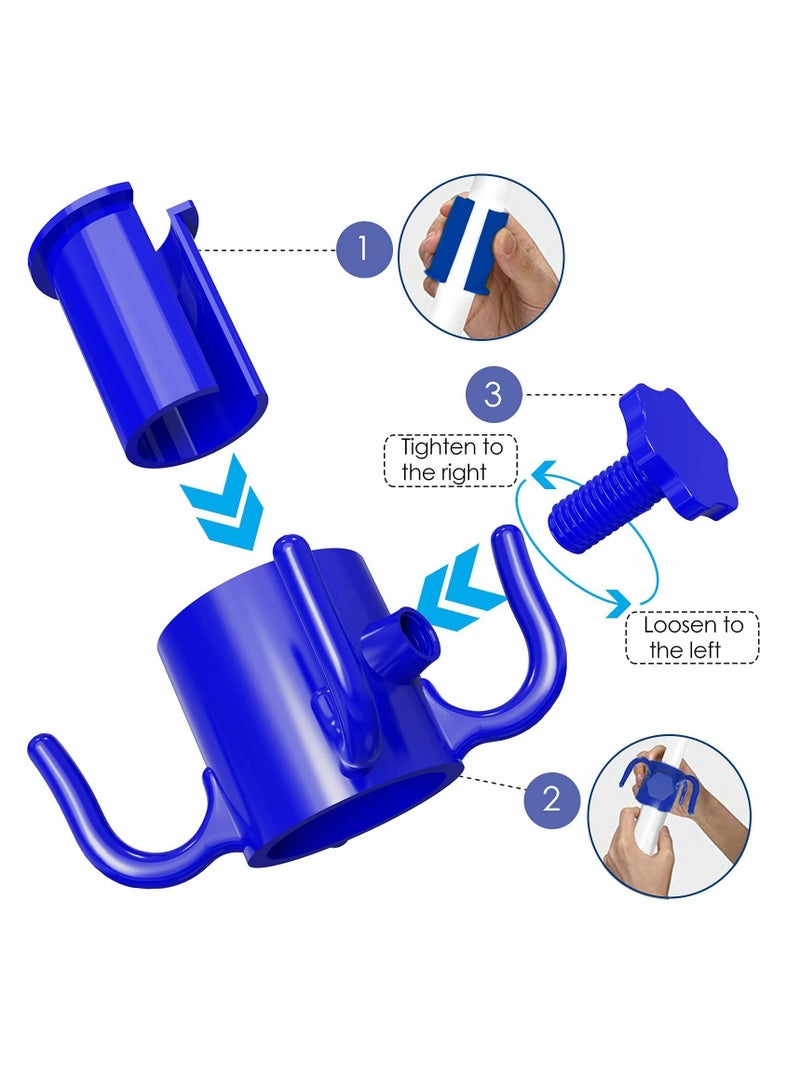 1

3

Tighten to the right

Loosen to the left

2