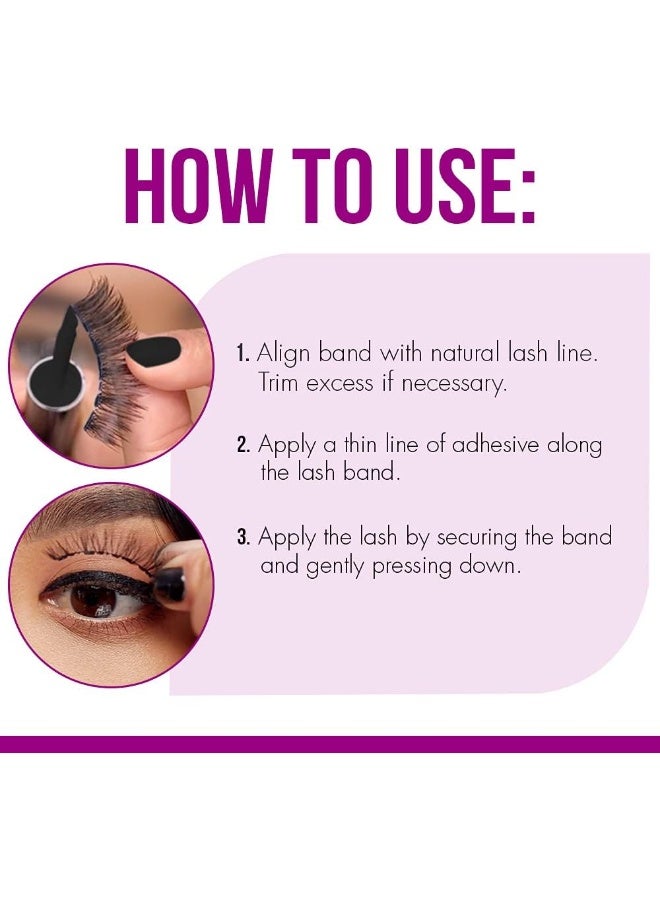 HOW TO USE:

1. Align band with natural lash line. Trim excess if necessary.

2. Apply a thin line of adhesive along the lash band.

3. Apply the lash by securing the band and gently pressing down.