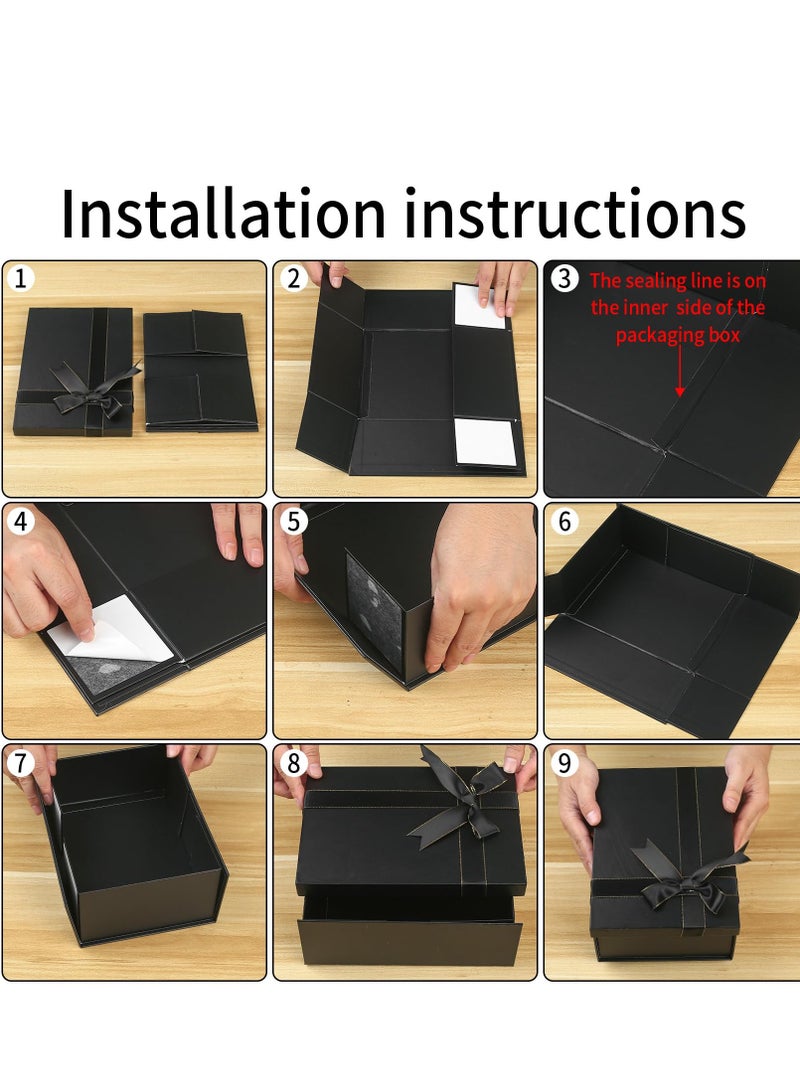 Installation instructions

1

2

3 The sealing line is on the inner side of the packaging box

4

5

6

7

8

9