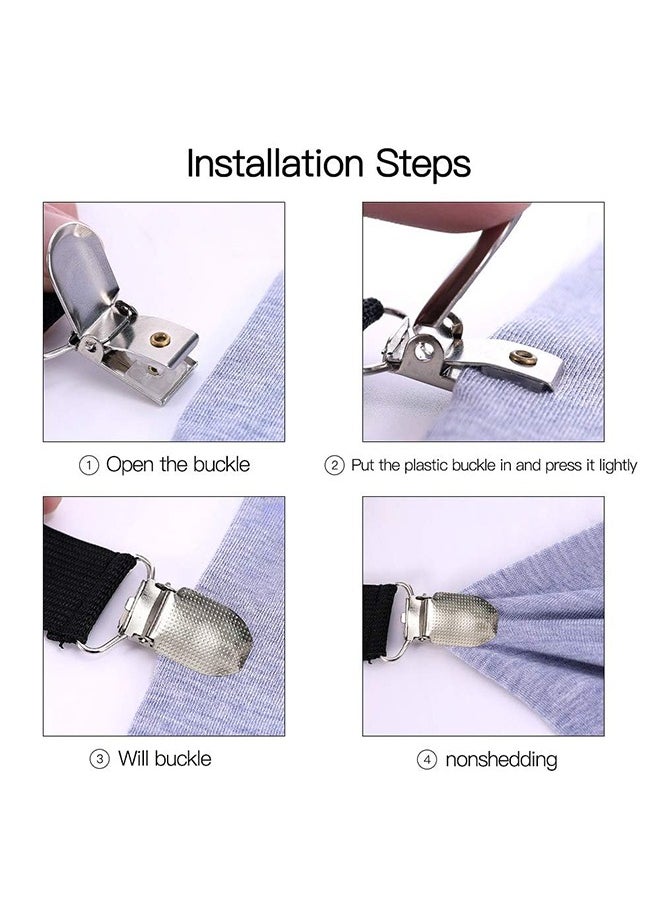 Installation Steps

① Open the buckle

② Put the plastic buckle in and press it lightly

③ Will buckle

④ nonshedding