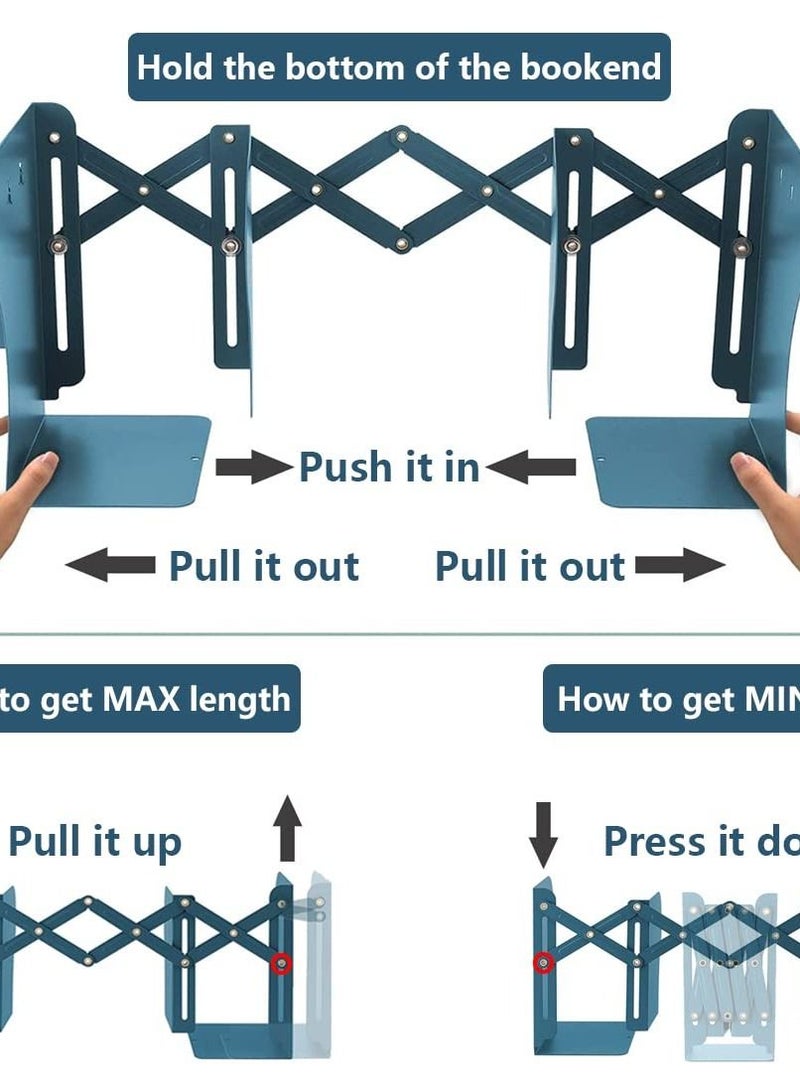 Hold the bottom of the bookend

Push it in

Pull it out

Pull it out

to get MAX length

How to get MIN

Pull it up

Press it do