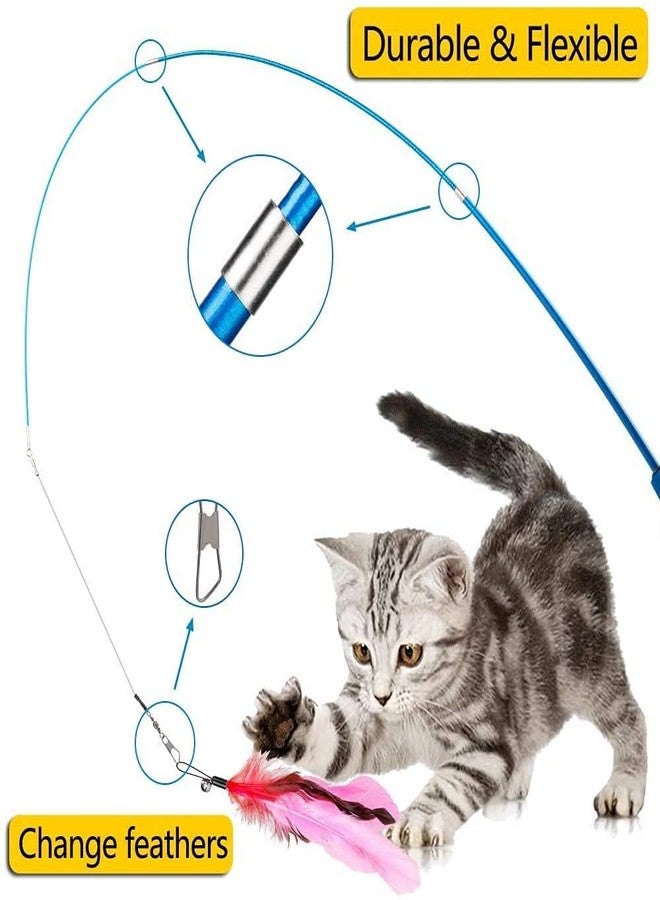 Durable & Flexible

Change feathers