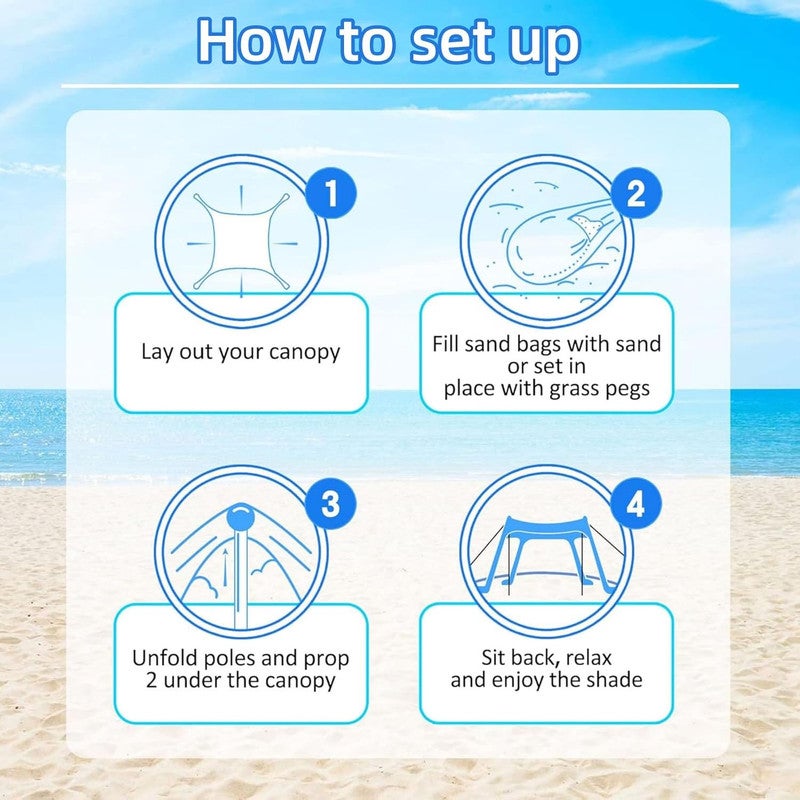 How to set up

1

Lay out your canopy

2

Fill sand bags with sand or set in place with grass pegs

3

Unfold poles and prop 2 under the canopy

4

Sit back, relax and enjoy the shade