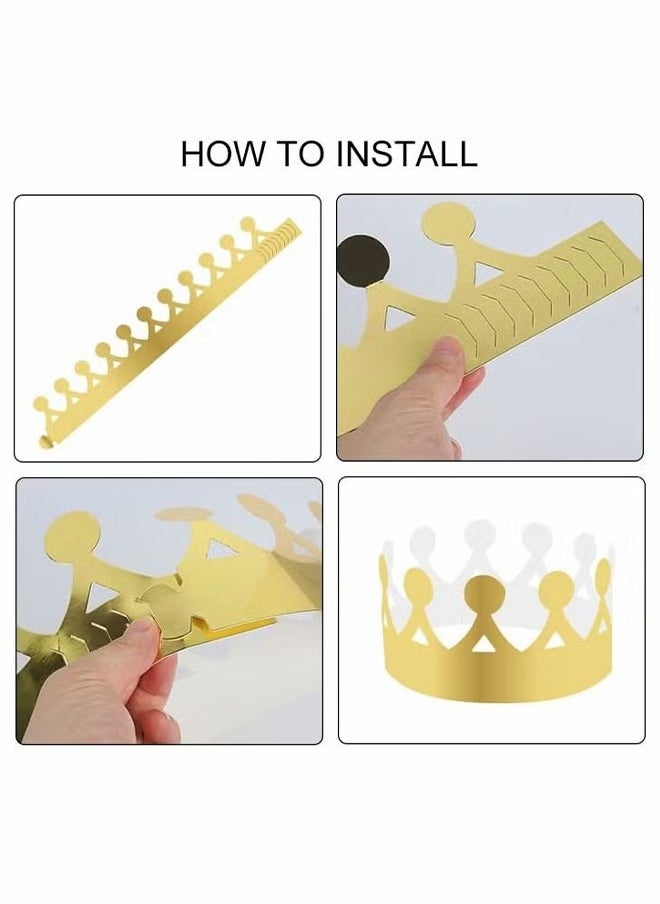 HOW TO INSTALL