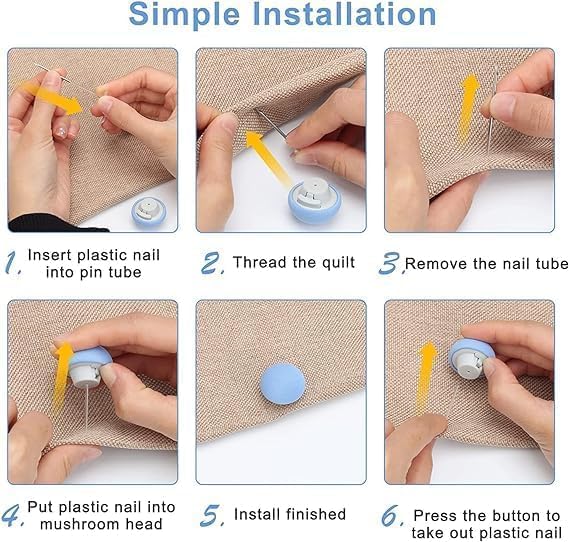 Simple Installation

1. Insert plastic nail into pin tube

2. Thread the quilt

3. Remove the nail tube

4. Put plastic nail into mushroom head

5. Install finished

6. Press the button to take out plastic nail