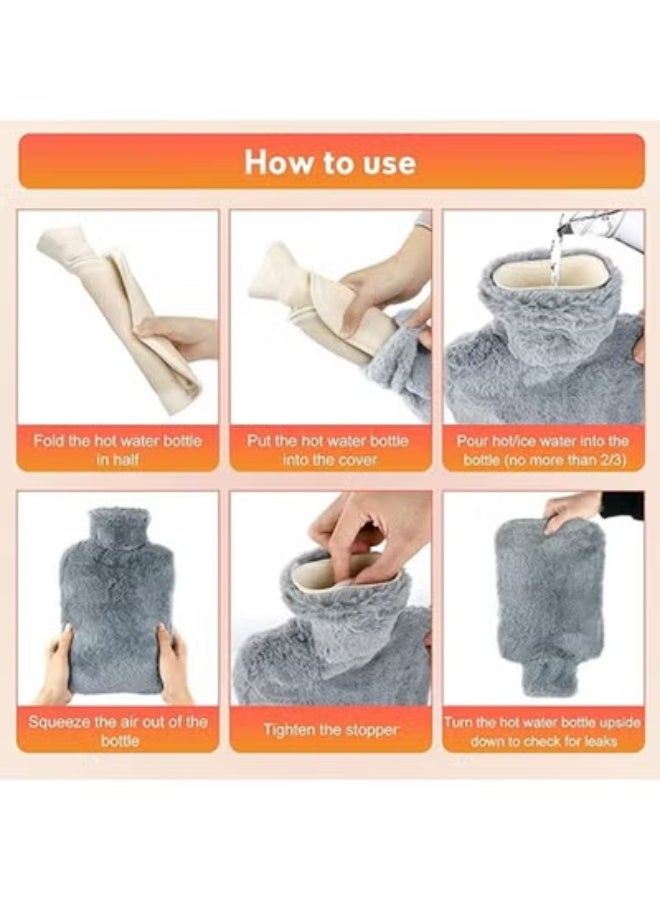 How to use

Fold the hot water bottle in half

Put the hot water bottle into the cover

Pour hot/ice water into the bottle (no more than 2/3)

Squeeze the air out of the bottle

Tighten the stopper

Turn the hot water bottle upside down to check for leaks