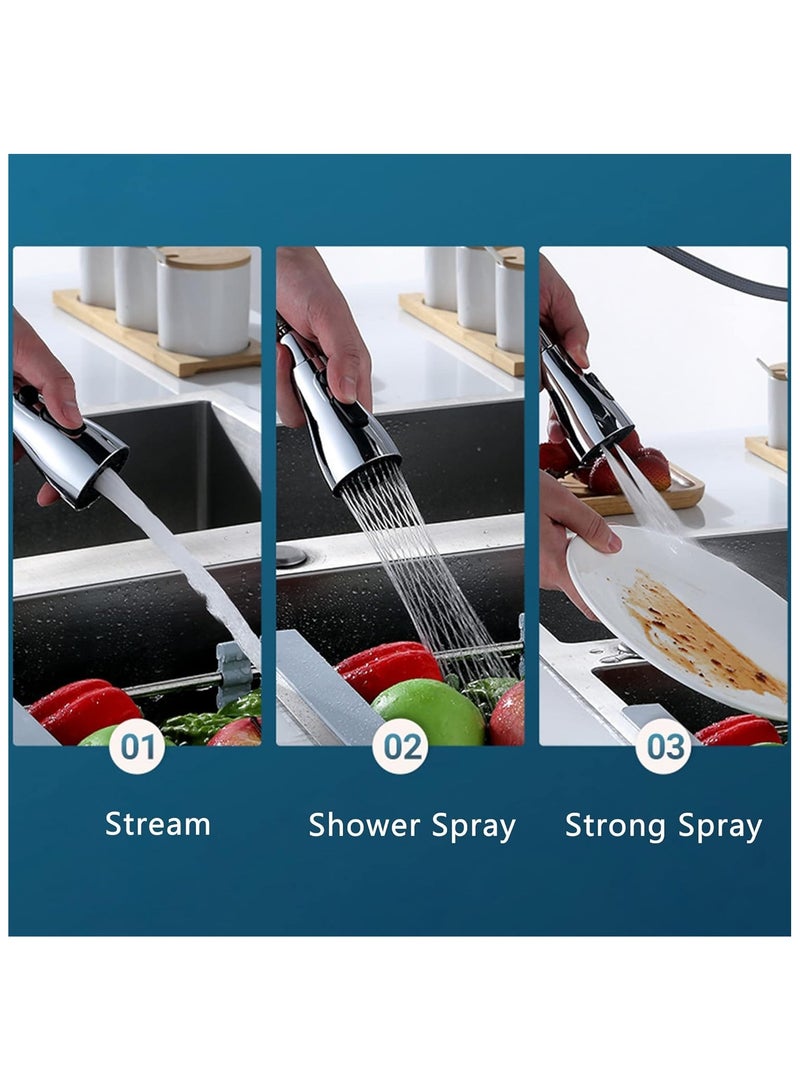 01

Stream

02

Shower Spray

03

Strong Spray