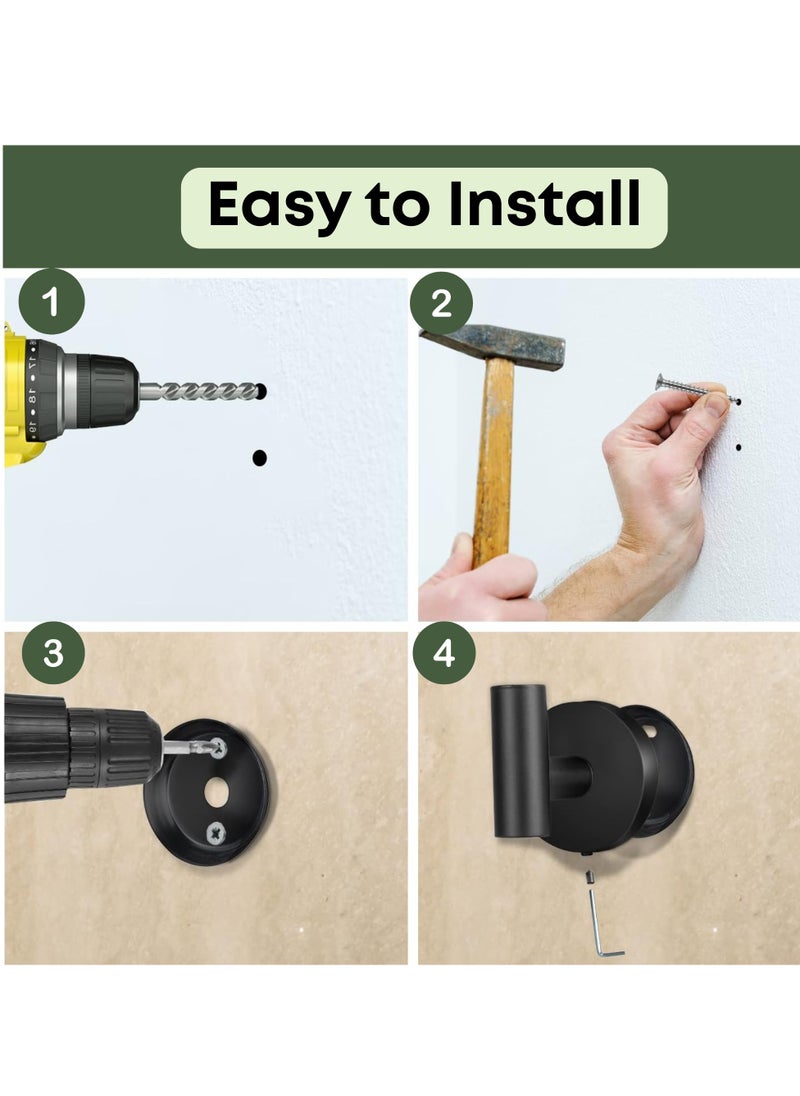 Easy to Install

1

2

3

4