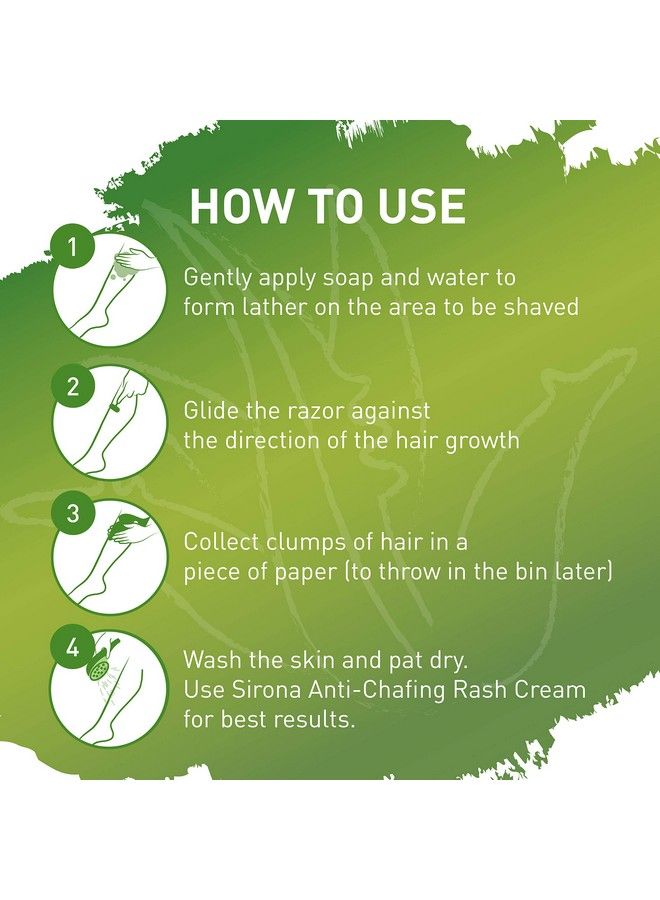 HOW TO USE

1
Gently apply soap and water to form lather on the area to be shaved

2
Glide the razor against the direction of the hair growth

3
Collect clumps of hair in a piece of paper (to throw in the bin later)

4
Wash the skin and pat dry. Use Sirona Anti-Chafing Rash Cream for best results.