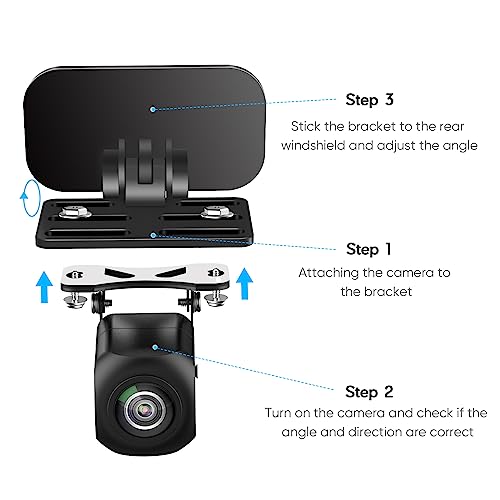 Step 3

Stick the bracket to the rear windshield and adjust the angle

Step 1

Attaching the camera to the bracket

Step 2

Turn on the camera and check if the angle and direction are correct