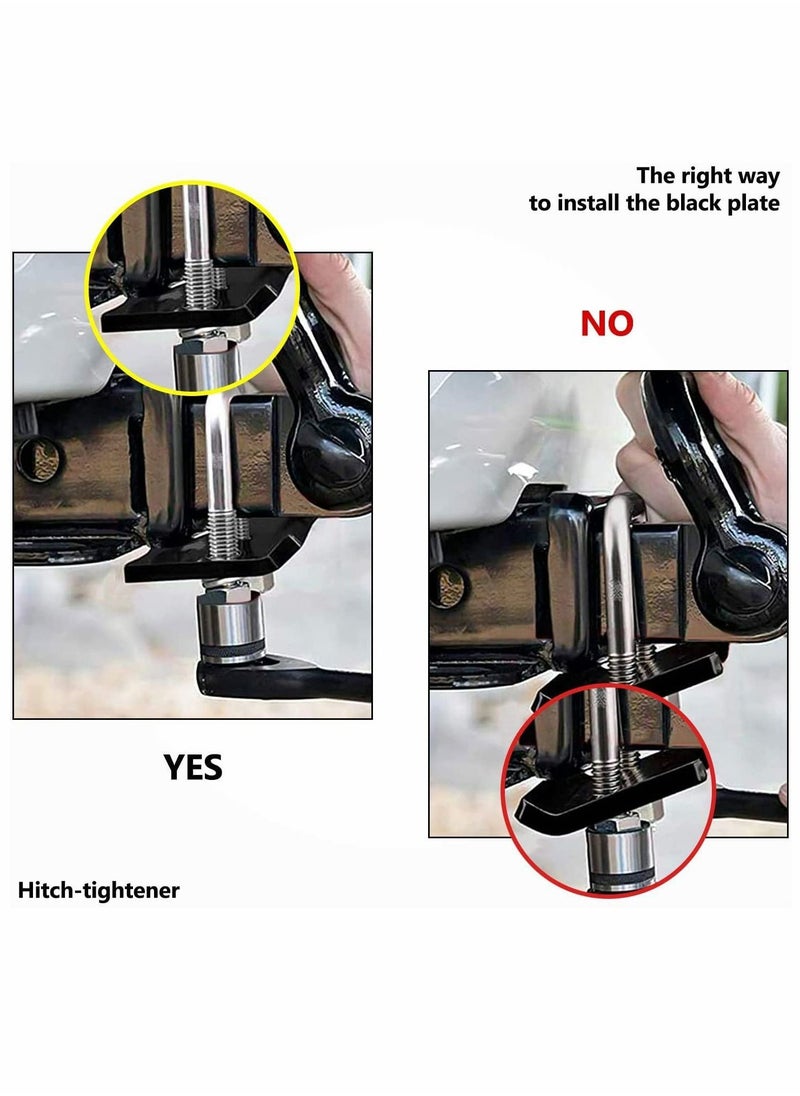 The right way
to install the black plate

NO

YES

Hitch-tightener