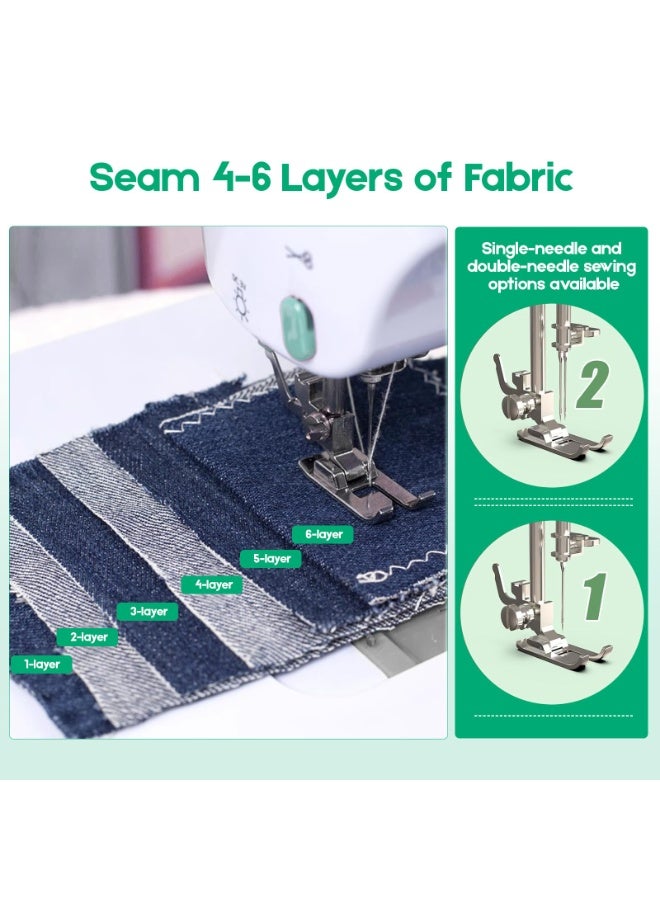 Seam 4-6 Layers of Fabric

6-layer
5-layer
4-layer
3-layer
2-layer
1-layer

Single-needle and double-needle sewing options available

2

1